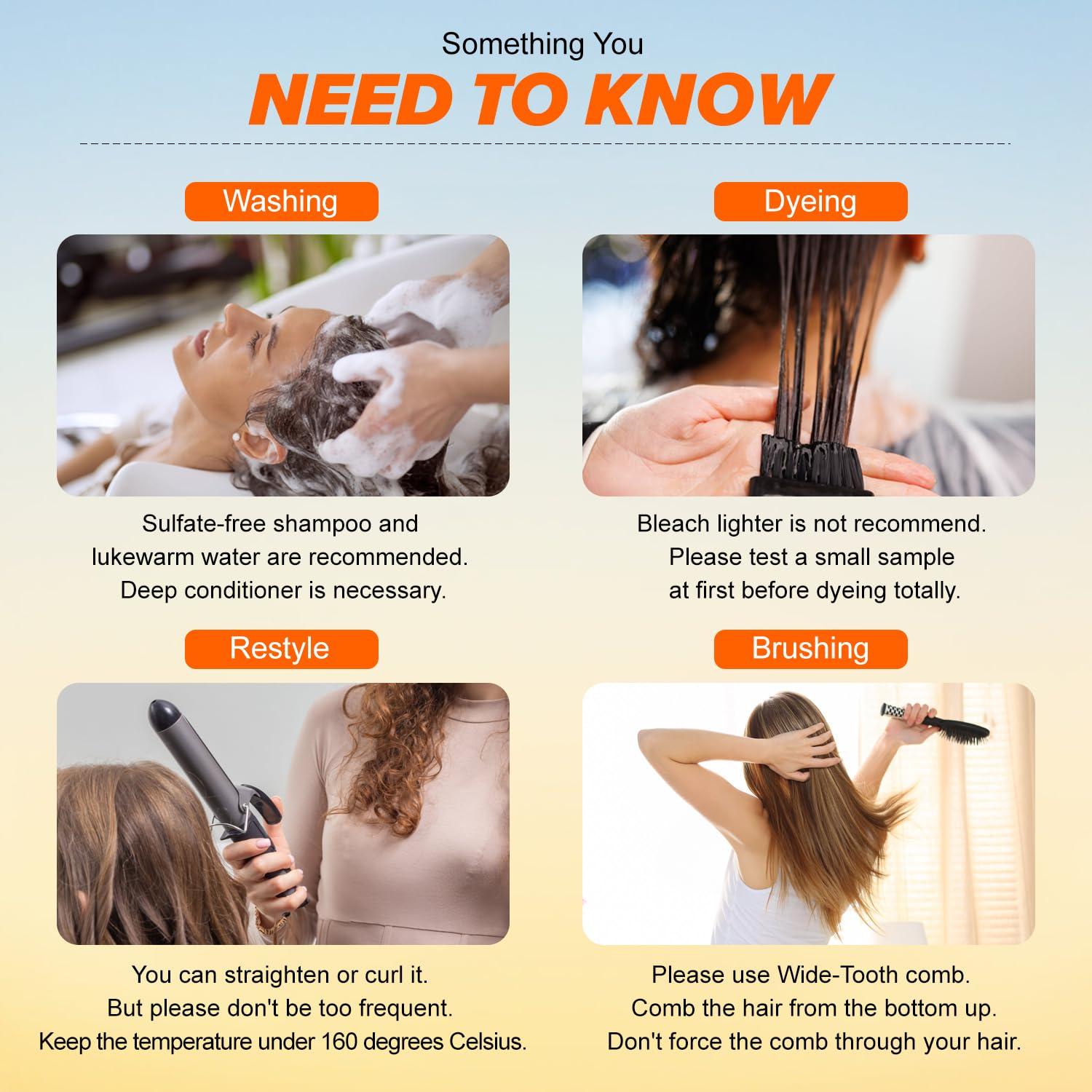 Something You
NEED TO KNOW

Washing

Sulfate-free shampoo and lukewarm water are recommended. Deep conditioner is necessary.

Dyeing

Bleach lighter is not recommend. Please test a small sample at first before dyeing totally.

Restyle

You can straighten or curl it. But please don't be too frequent. Keep the temperature under 160 degrees Celsius.

Brushing

Please use Wide-Tooth comb. Comb the hair from the bottom up. Don't force the comb through your hair.