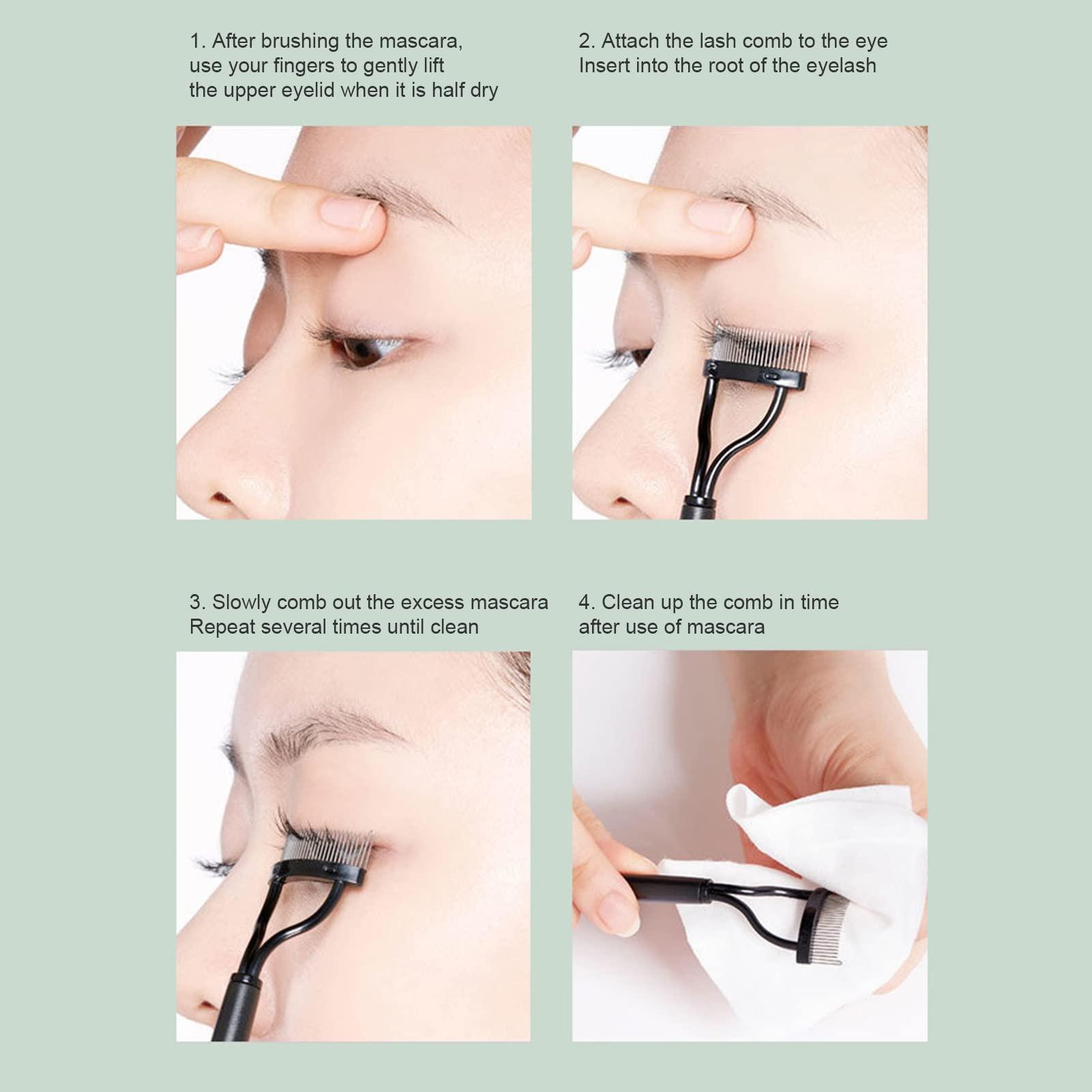 1. After brushing the mascara, use your fingers to gently lift the upper eyelid when it is half dry

2. Attach the lash comb to the eye
Insert into the root of the eyelash

3. Slowly comb out the excess mascara
Repeat several times until clean

4. Clean up the comb in time after use of mascara