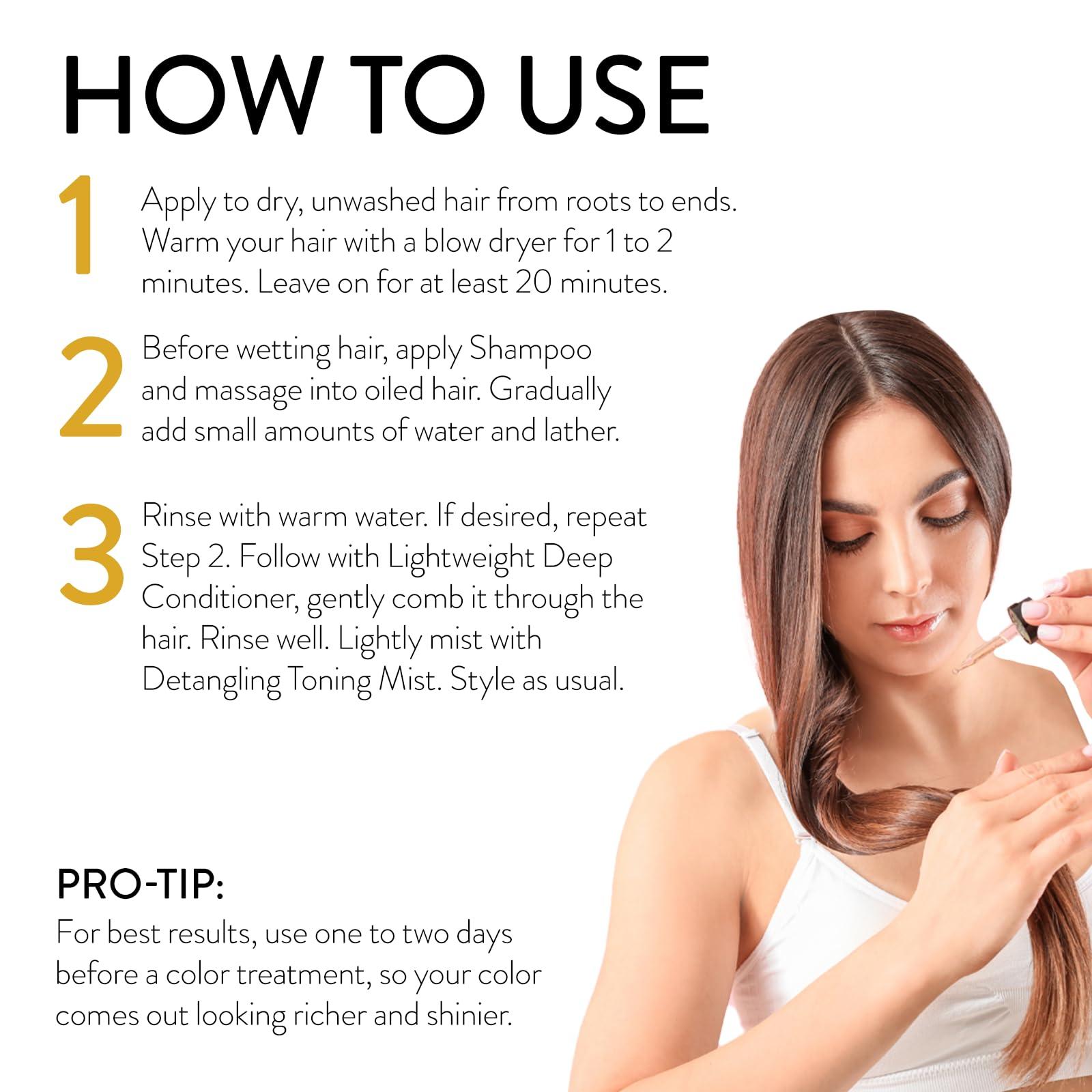 HOW TO USE

1 Apply to dry, unwashed hair from roots to ends. Warm your hair with a blow dryer for 1 to 2 minutes. Leave on for at least 20 minutes.

2 Before wetting hair, apply Shampoo and massage into oiled hair. Gradually add small amounts of water and lather.

3 Rinse with warm water. If desired, repeat Step 2. Follow with Lightweight Deep Conditioner, gently comb it through the hair. Rinse well. Lightly mist with Detangling Toning Mist. Style as usual.

PRO-TIP:
For best results, use one to two days before a color treatment, so your color comes out looking richer and shinier.