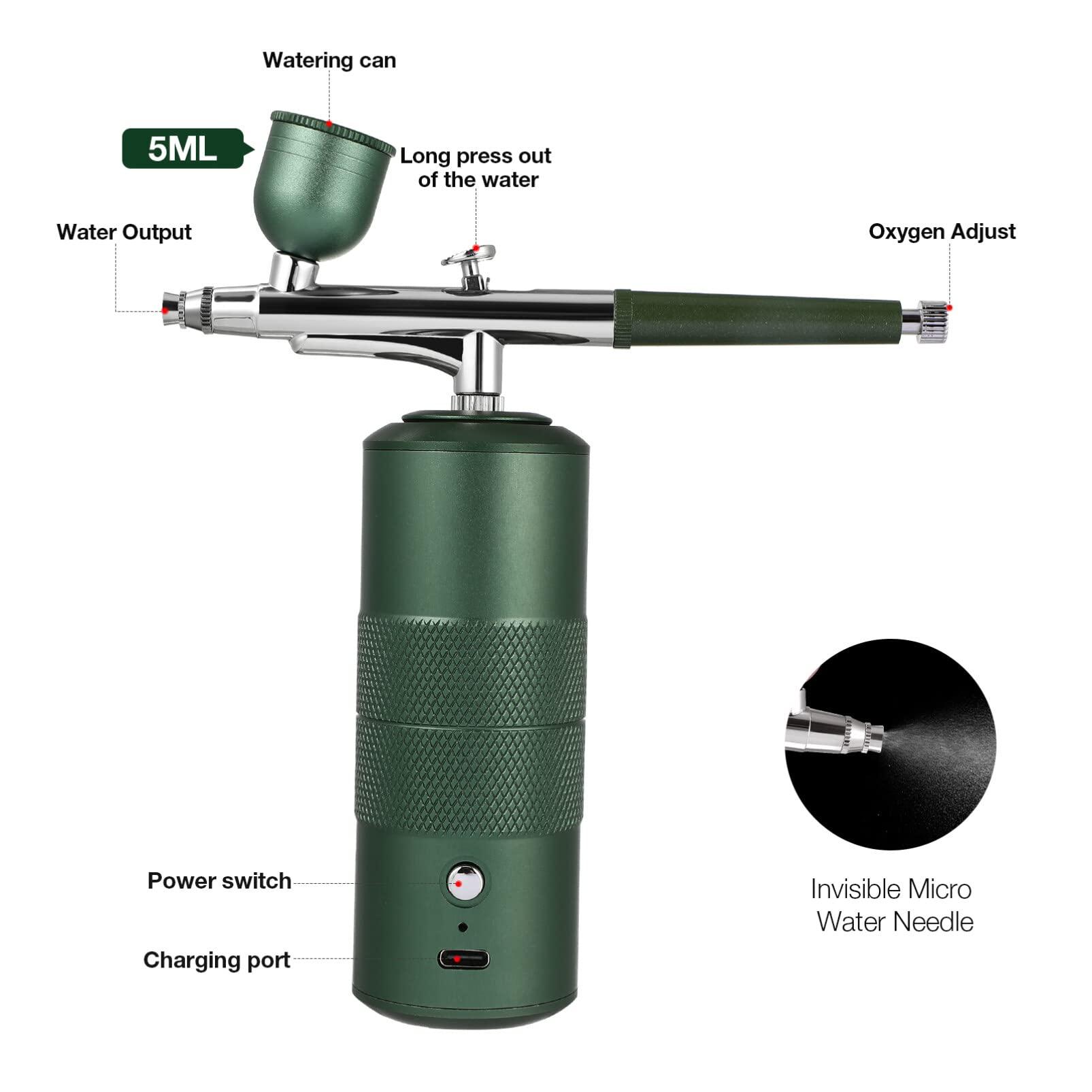 Watering can

5ML

Long press out of the water

Water Output

Oxygen Adjust

Power switch

Charging port

Invisible Micro Water Needle