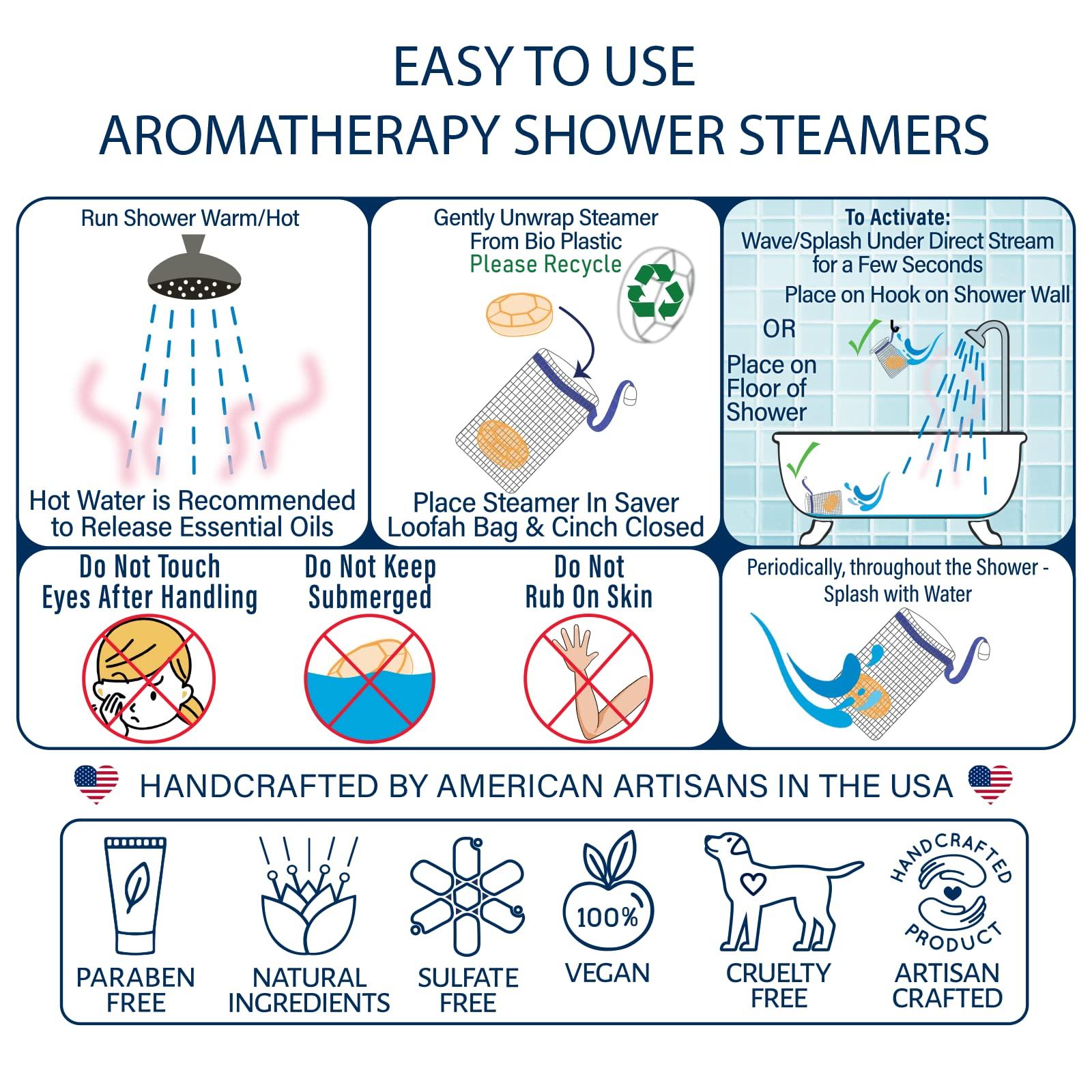 EASY TO USE
AROMATHERAPY SHOWER STEAMERS

Run Shower Warm/Hot

Hot Water is Recommended to Release Essential Oils

Gently Unwrap Steamer From Bio Plastic
Please Recycle

Place Steamer In Saver Loofah Bag & Cinch Closed

To Activate:
Wave/Splash Under Direct Stream for a Few Seconds

Place on Hook on Shower Wall

OR

Place on Floor of Shower

Do Not Touch Eyes After Handling

Do Not Keep Submerged

Do Not Rub On Skin

Periodically, throughout the Shower - Splash with Water

HANDCRAFTED BY AMERICAN ARTISANS IN THE USA

PARABEN FREE

NATURAL INGREDIENTS

SULFATE FREE

100%
VEGAN

CRUELTY FREE

HANDCRAFTED PRODUCT
ARTISAN CRAFTED