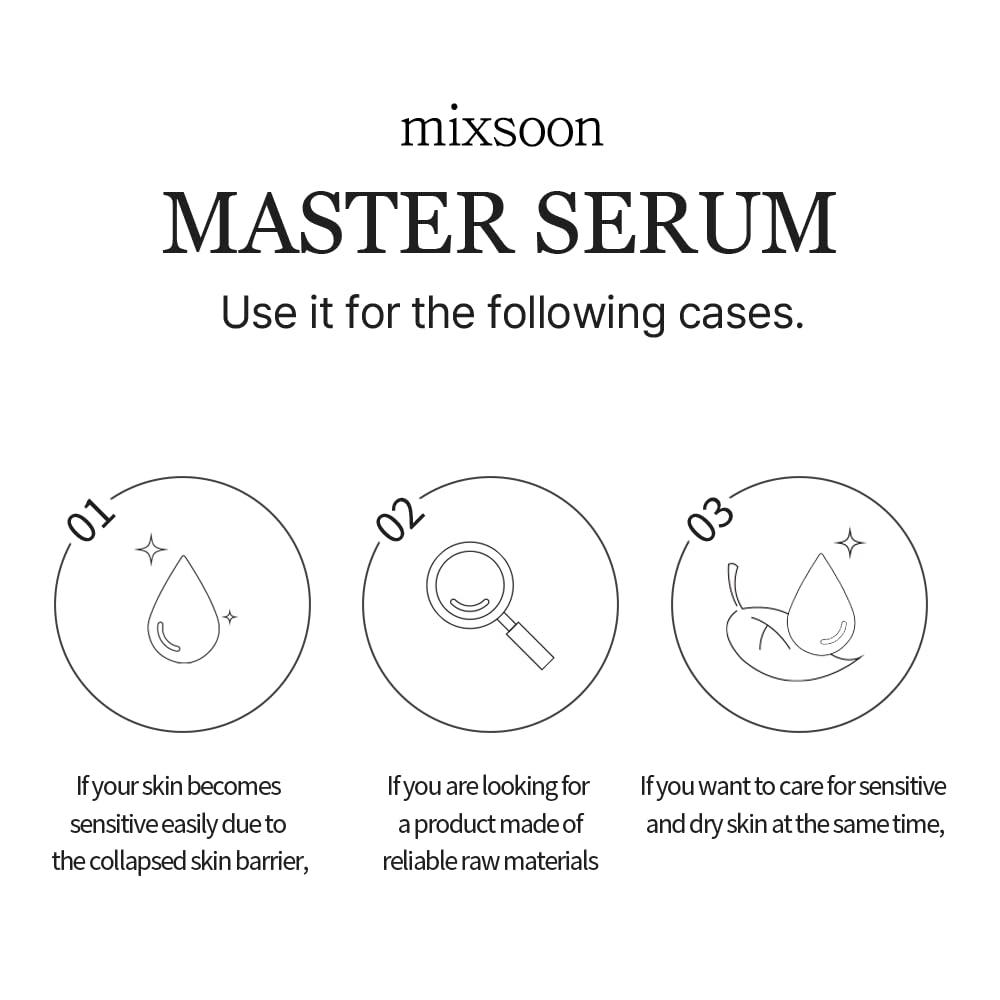 mixsoon

MASTER SERUM

Use it for the following cases.

01

If your skin becomes sensitive easily due to the collapsed skin barrier,

02

If you are looking for a product made of reliable raw materials

03

If you want to care for sensitive and dry skin at the same time,