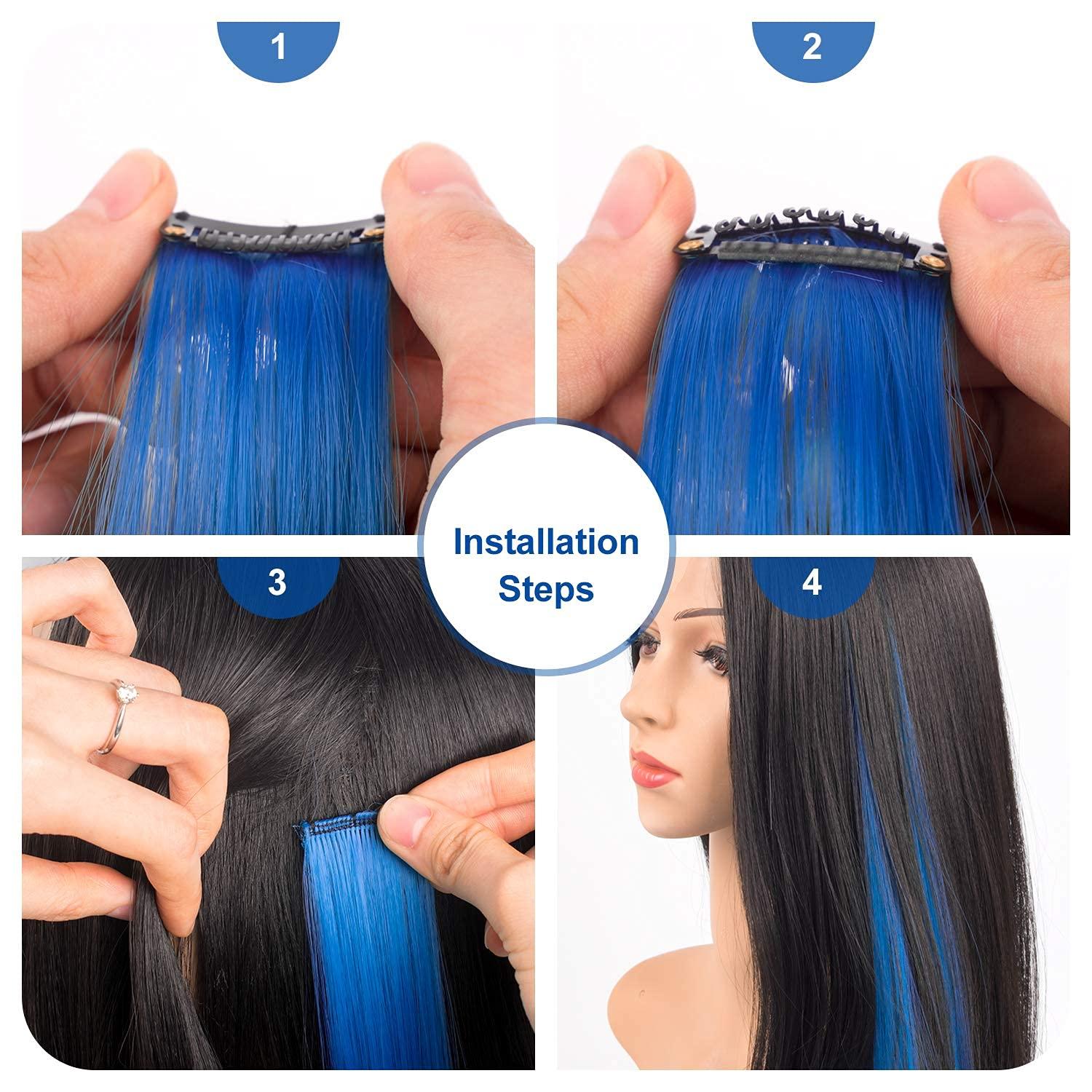 1

2

Installation Steps

3

4