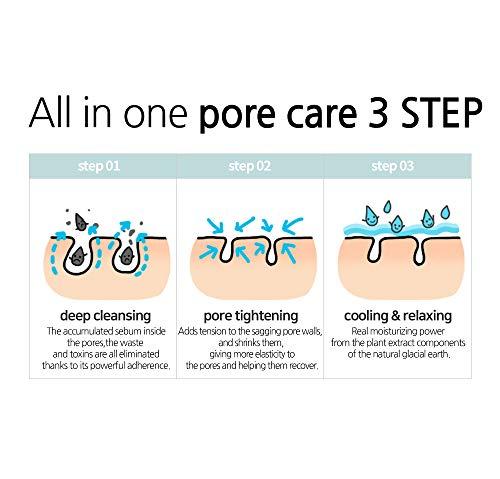 All in one pore care 3 STEP

step 01

deep cleansing

The accumulated sebum inside the pores,the waste and toxins are all eliminated thanks to its powerful adherence.

step 02

pore tightening

Adds tension to the sagging pore walls, and shrinks them, giving more elasticity to the pores and helping them recover.

step 03

cooling & relaxing

Real moisturizing power from the plant extract components of the natural glacial earth.