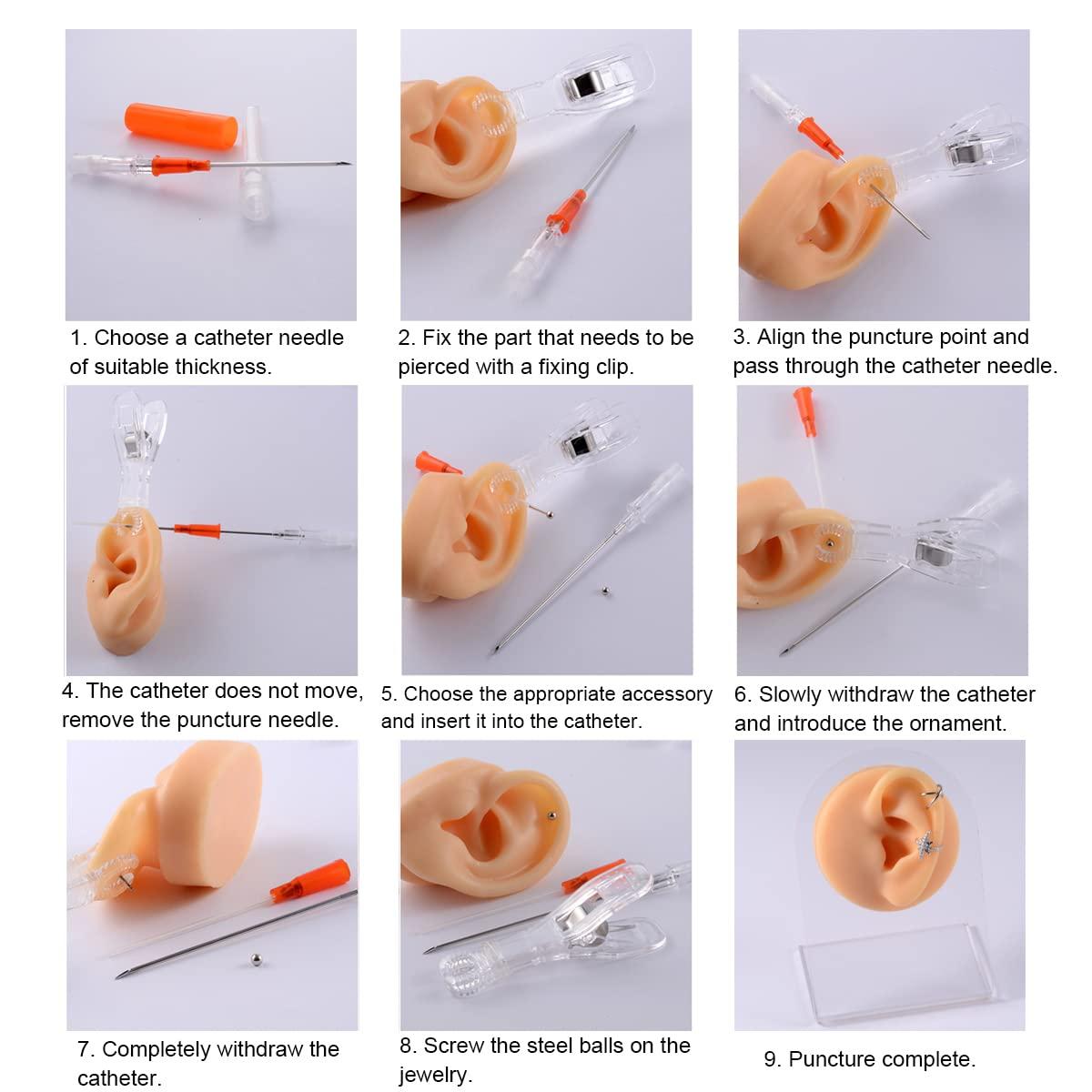 1. Choose a catheter needle of suitable thickness.

2. Fix the part that needs to be pierced with a fixing clip.

3. Align the puncture point and pass through the catheter needle.

4. The catheter does not move, remove the puncture needle.

5. Choose the appropriate accessory and insert it into the catheter.

6. Slowly withdraw the catheter and introduce the ornament.

7. Completely withdraw the catheter.

8. Screw the steel balls on the jewelry.

9. Puncture complete.