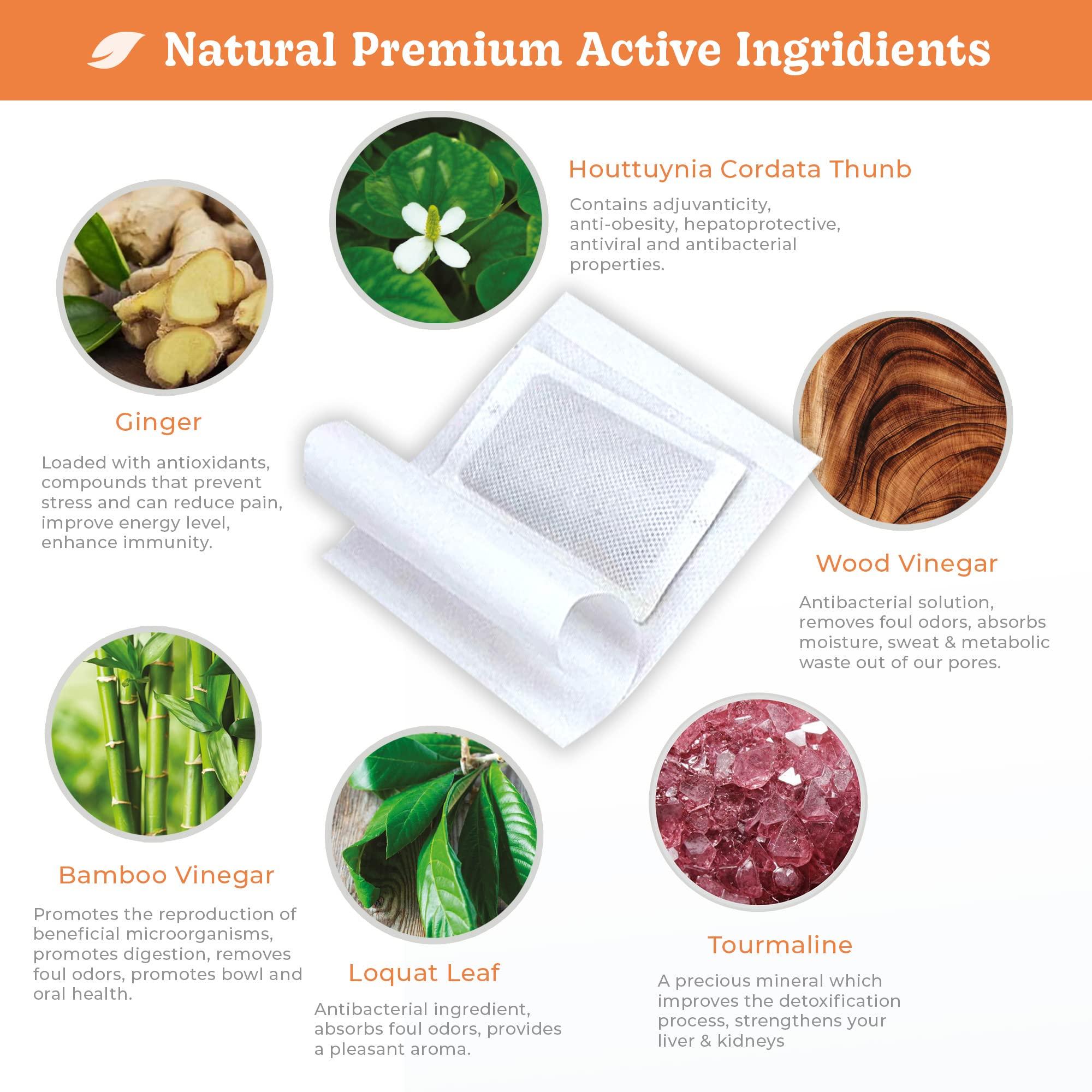 Natural Premium Active Ingridients

Houttuynia Cordata Thunb

Contains adjuvanticity, anti-obesity, hepatoprotective, antiviral and antibacterial properties.

Ginger

Loaded with antioxidants, compounds that prevent stress and can reduce pain, improve energy level, enhance immunity.

Wood Vinegar

Antibacterial solution, removes foul odors, absorbs moisture, sweat & metabolic waste out of our pores.

Bamboo Vinegar

Promotes the reproduction of beneficial microorganisms, promotes digestion, removes foul odors, promotes bowl and oral health.

Loquat Leaf

Antibacterial ingredient, absorbs foul odors, provides a pleasant aroma.

Tourmaline

A precious mineral which improves the detoxification process, strengthens your liver & kidneys