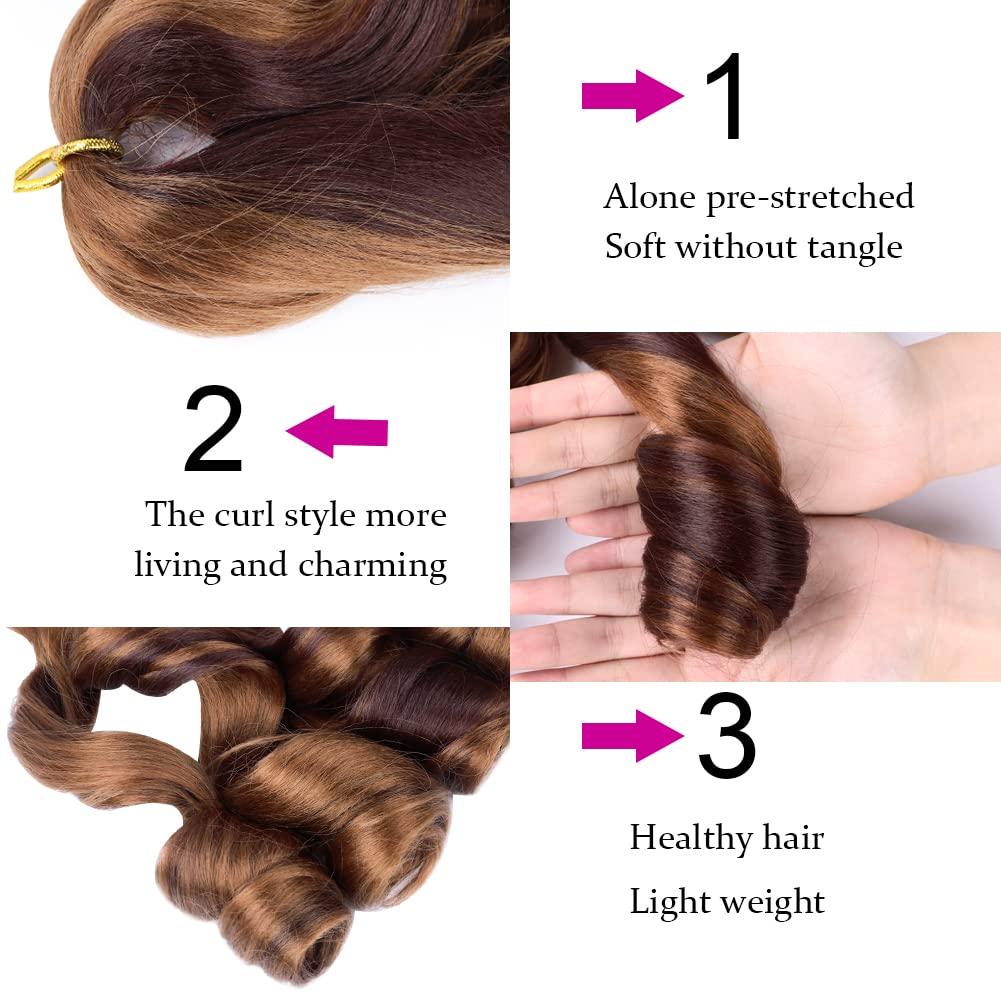 1

Alone pre-stretched
Soft without tangle

2

The curl style more
living and charming

3

Healthy hair

Light weight