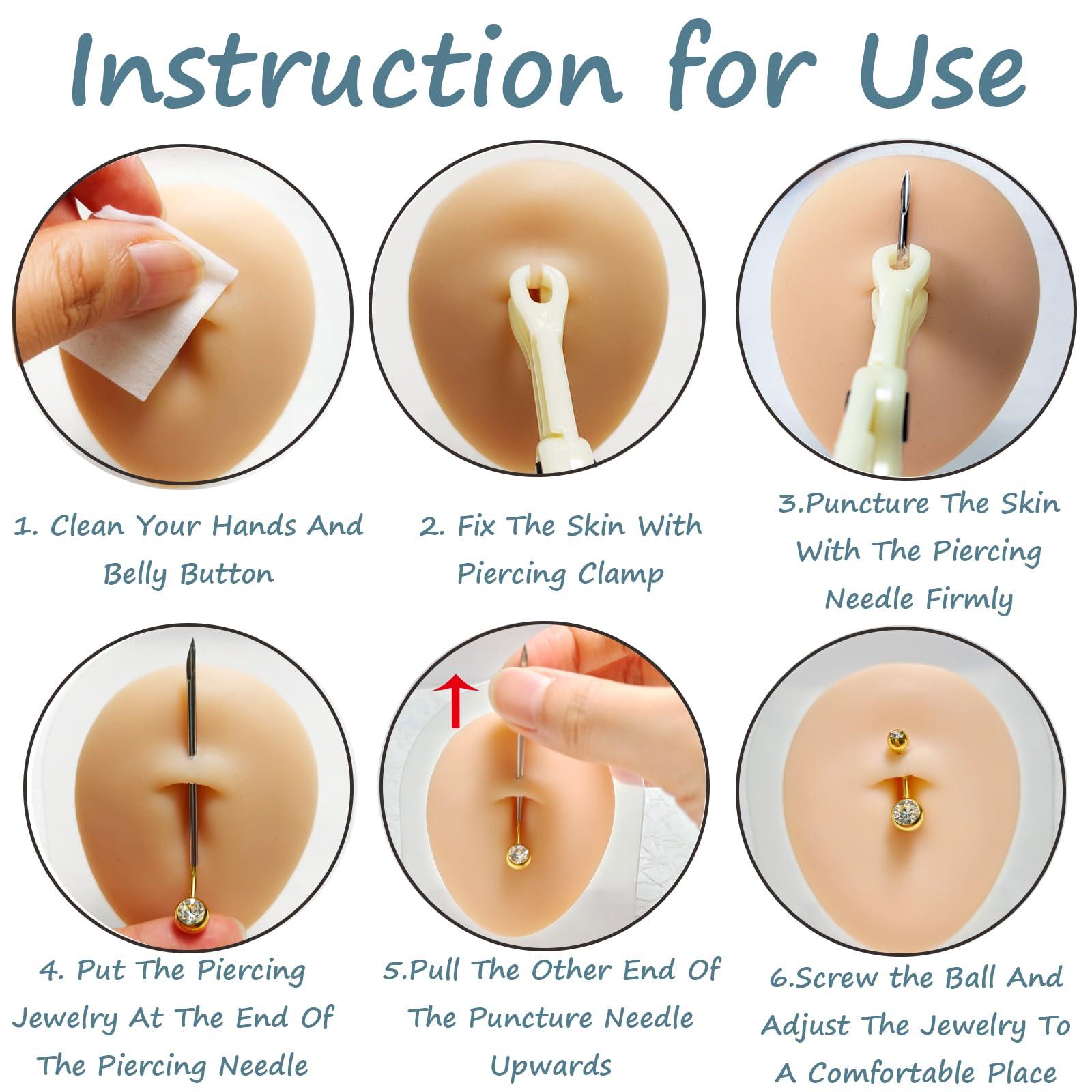 Instruction for Use

1. Clean Your Hands And Belly Button

2. Fix The Skin With Piercing Clamp

3.Puncture The Skin With The Piercing Needle Firmly

4. Put The Piercing Jewelry At The End Of The Piercing Needle

5.Pull The Other End Of The Puncture Needle Upwards

6.Screw the Ball And Adjust The Jewelry To A Comfortable Place