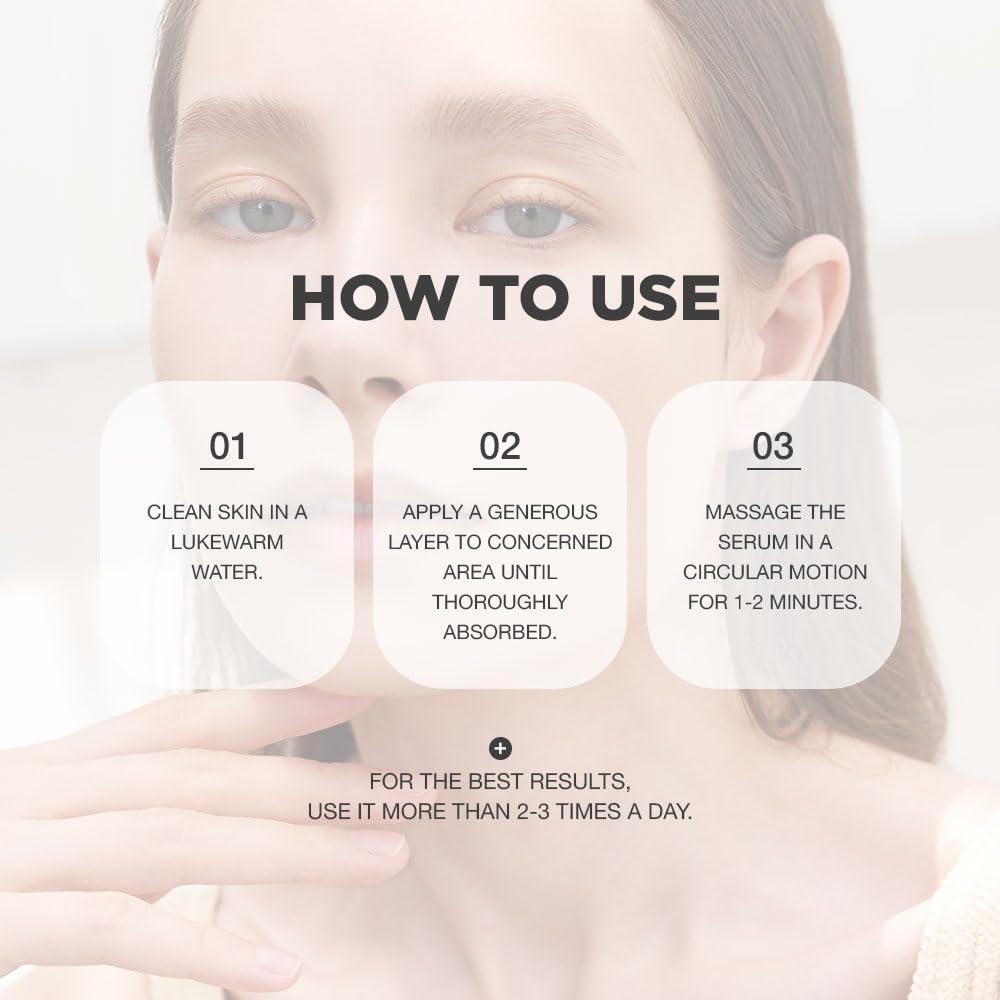 HOW TO USE

01

CLEAN SKIN IN A LUKEWARM WATER.

02

APPLY A GENEROUS LAYER TO CONCERNED AREA UNTIL THOROUGHLY ABSORBED.

03

MASSAGE THE SERUM IN A CIRCULAR MOTION FOR 1-2 MINUTES.

+

FOR THE BEST RESULTS, USE IT MORE THAN 2-3 TIMES A DAY.