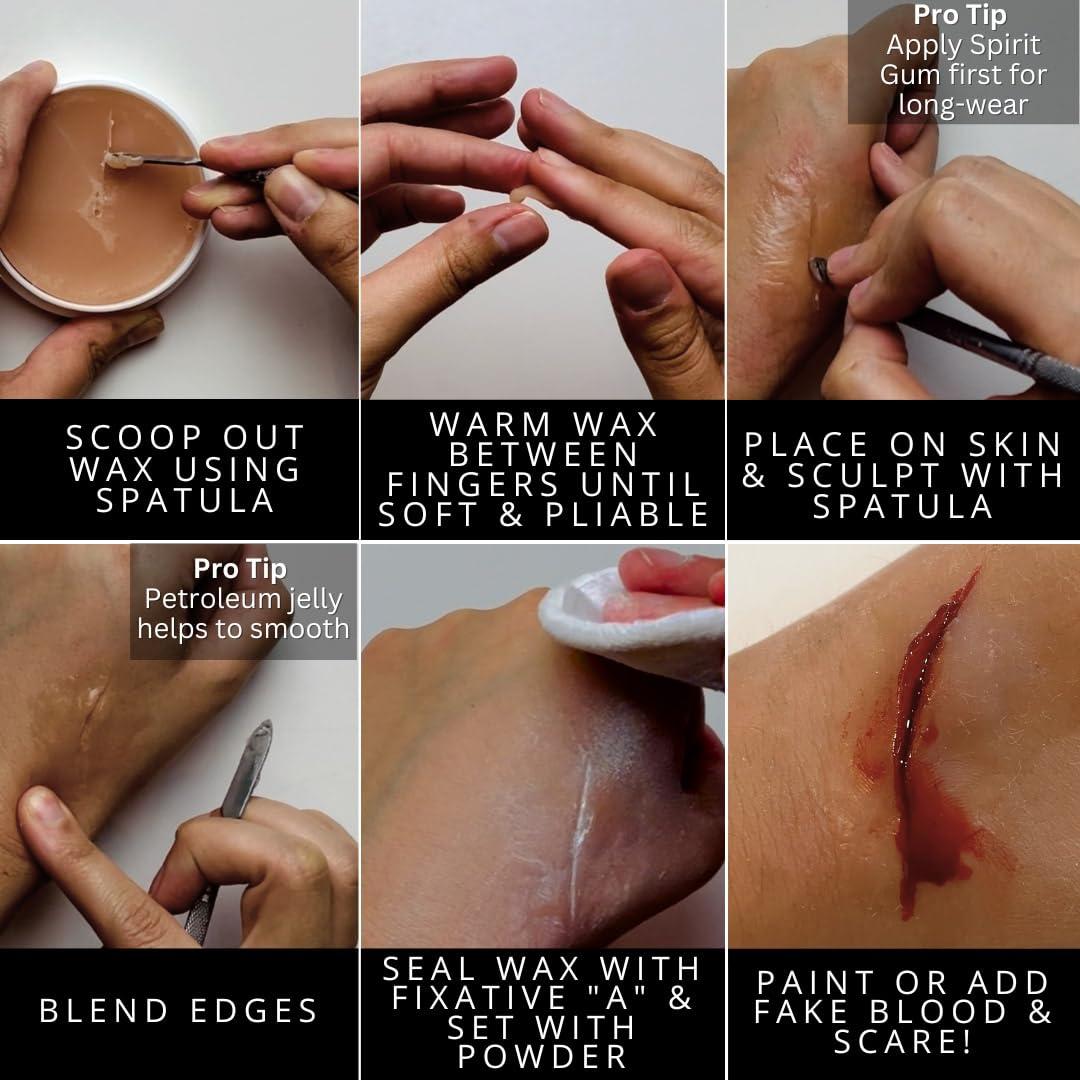 SCOOP OUT WAX USING SPATULA

WARM WAX BETWEEN FINGERS UNTIL SOFT & PLIABLE

Pro Tip
Apply Spirit Gum first for long-wear

PLACE ON SKIN & SCULPT WITH SPATULA

Pro Tip
Petroleum jelly helps to smooth

BLEND EDGES

SEAL WAX WITH FIXATIVE "A" & SET WITH POWDER

PAINT OR ADD FAKE BLOOD & SCARE!