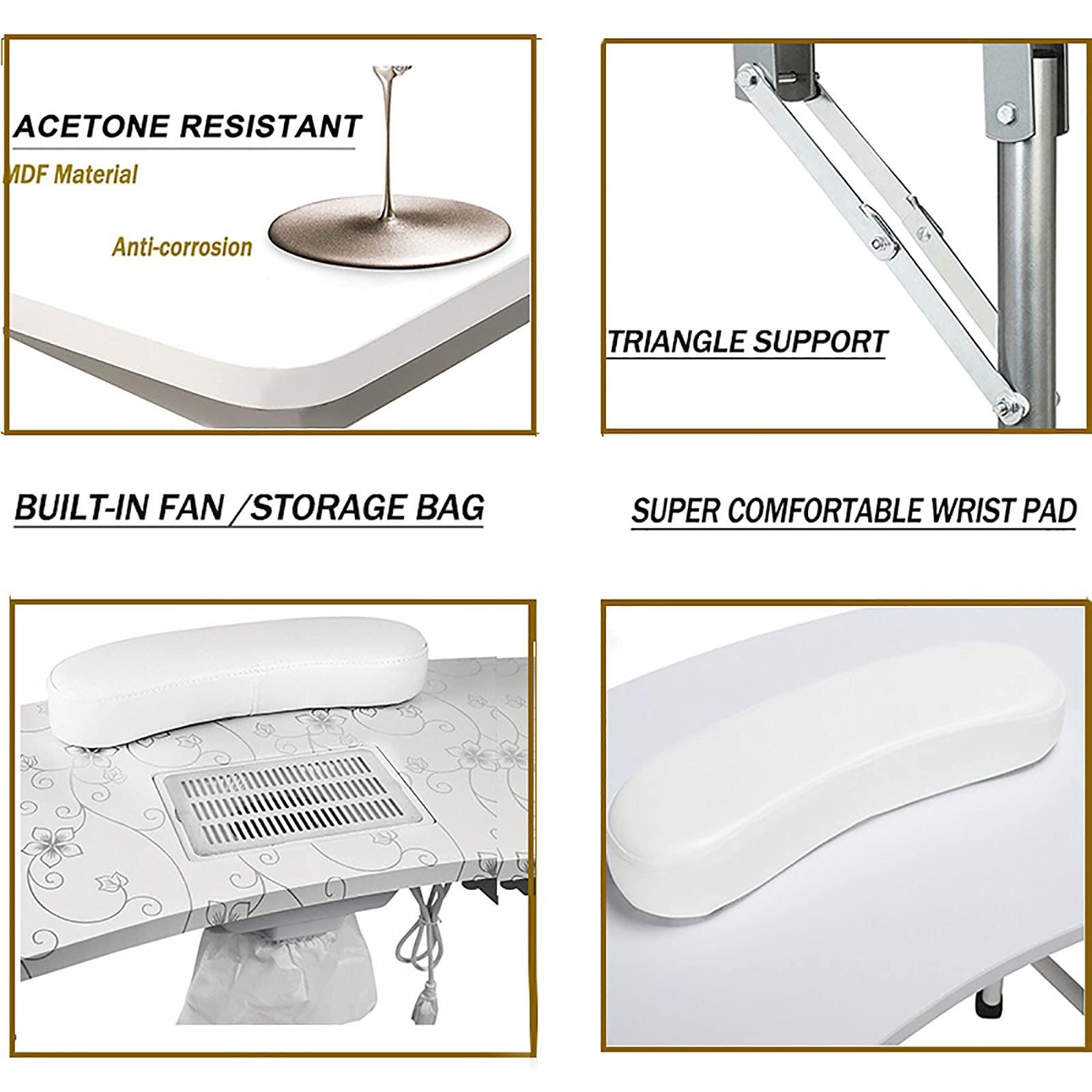 ACETONE RESISTANT

MDF Material

Anti-corrosion

TRIANGLE SUPPORT

BUILT-IN FAN /STORAGE BAG

SUPER COMFORTABLE WRIST PAD