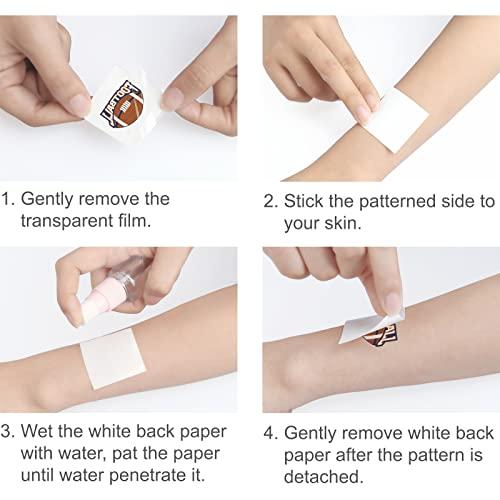 FOOTBALL

1. Gently remove the transparent film.

2. Stick the patterned side to your skin.

3. Wet the white back paper with water, pat the paper until water penetrate it.

4. Gently remove white back paper after the pattern is detached.