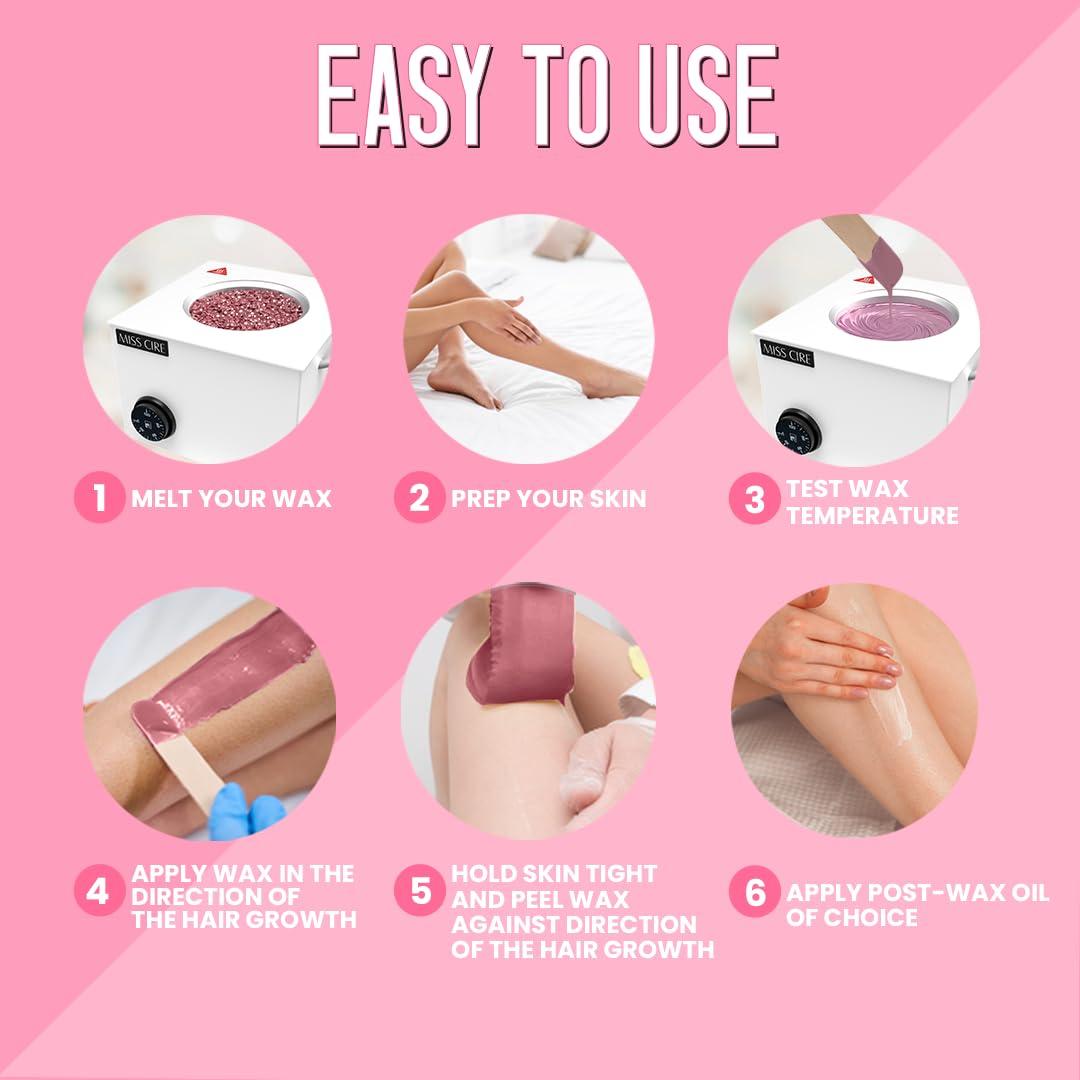 EASY TO USE

MISS CIRE

1 MELT YOUR WAX

2 PREP YOUR SKIN

MISS CIRE

3 TEST WAX TEMPERATURE

4 APPLY WAX IN THE DIRECTION OF THE HAIR GROWTH

5 HOLD SKIN TIGHT AND PEEL WAX AGAINST DIRECTION OF THE HAIR GROWTH

6 APPLY POST-WAX OIL OF CHOICE