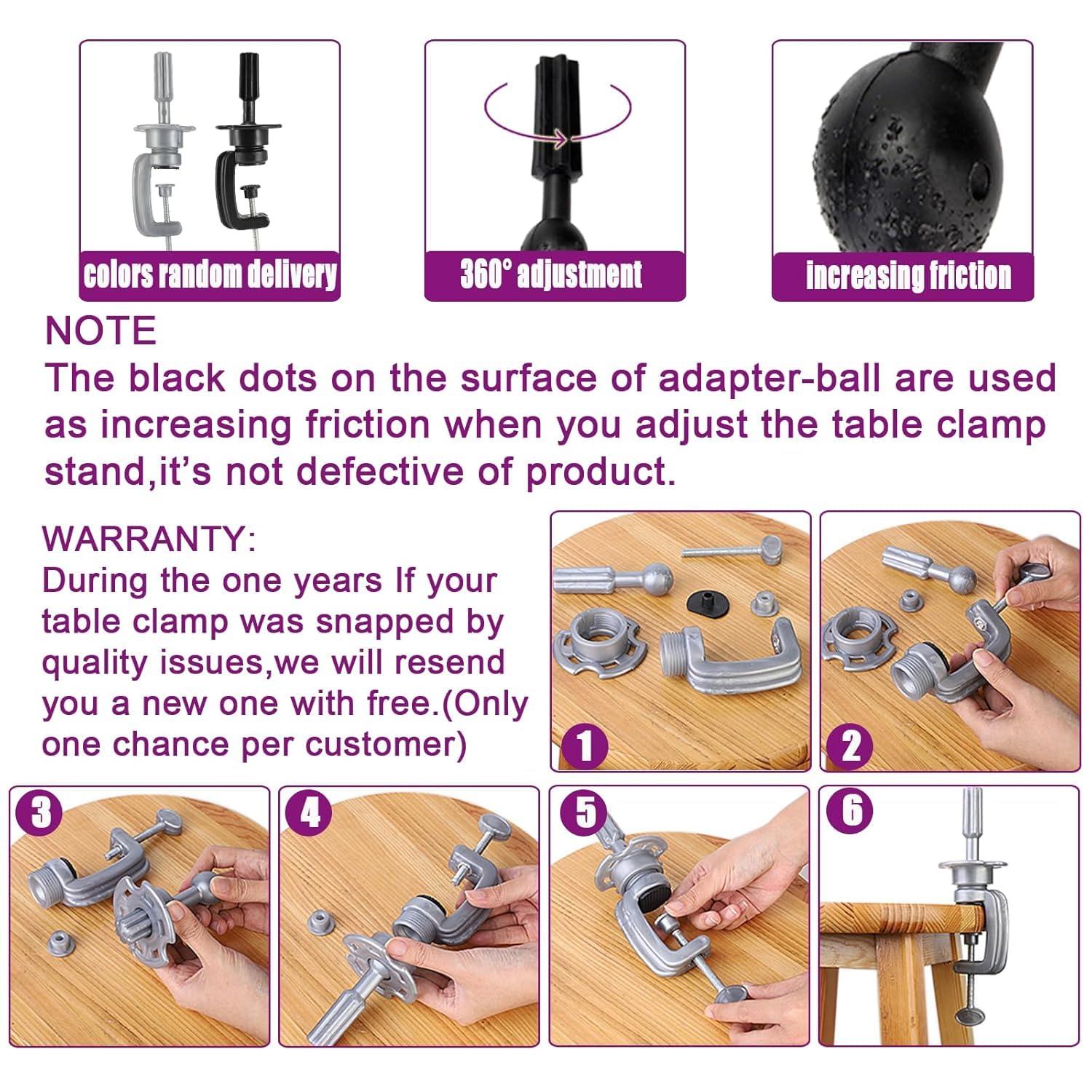 colors random delivery

360° adjustment

increasing friction

NOTE
The black dots on the surface of adapter-ball are used as increasing friction when you adjust the table clamp stand,it's not defective of product.

WARRANTY:
During the one years If your table clamp was snapped by quality issues,we will resend you a new one with free.(Only one chance per customer)

1

2

3

4

5

6