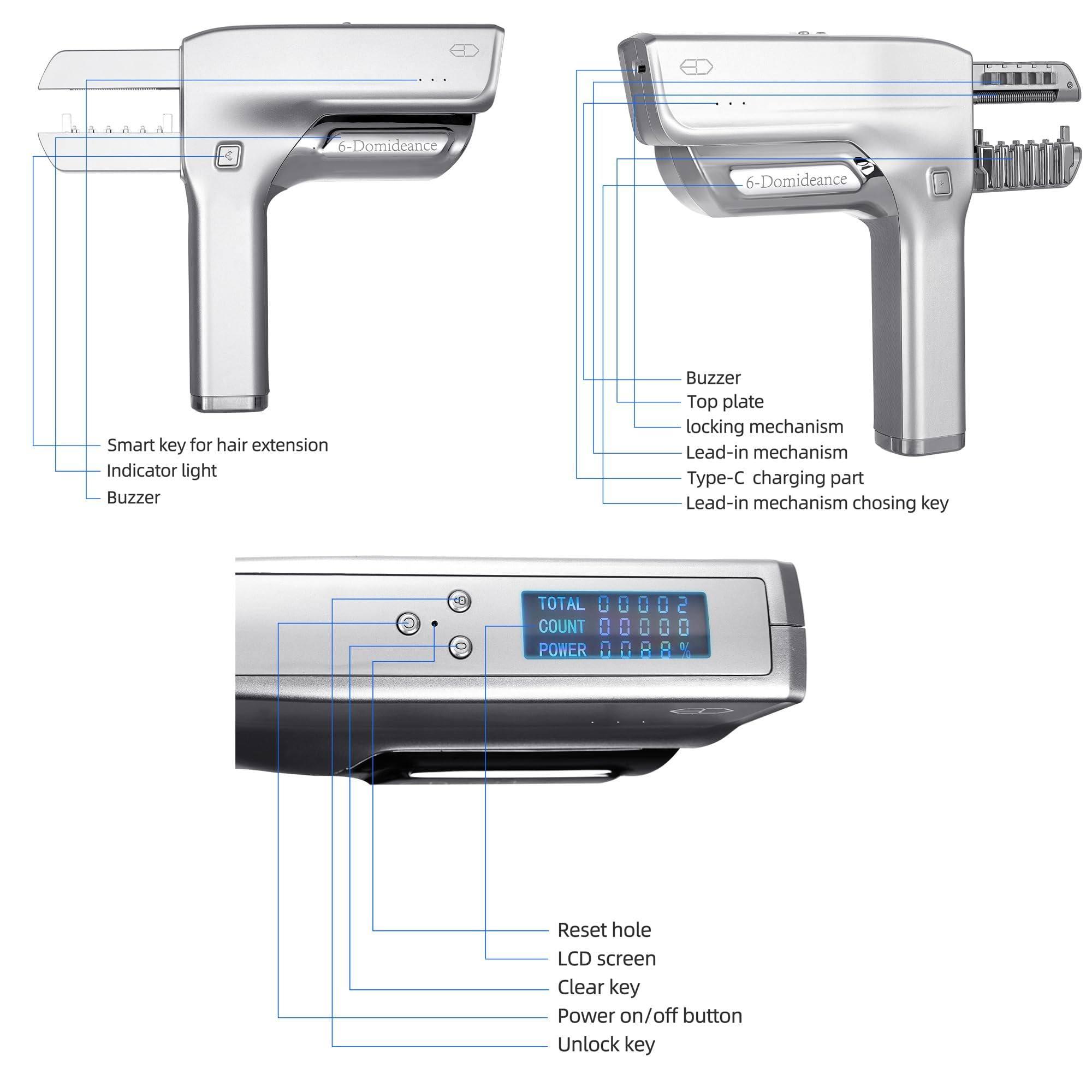 6-Domideance

Smart key for hair extension
Indicator light
Buzzer

6-Domideance

Buzzer
Top plate
locking mechanism
Lead-in mechanism
Type-C charging part
Lead-in mechanism chosing key

TOTAL 00002
COUNT 00000
POWER 0088 %

Reset hole
LCD screen
Clear key
Power on/off button
Unlock key