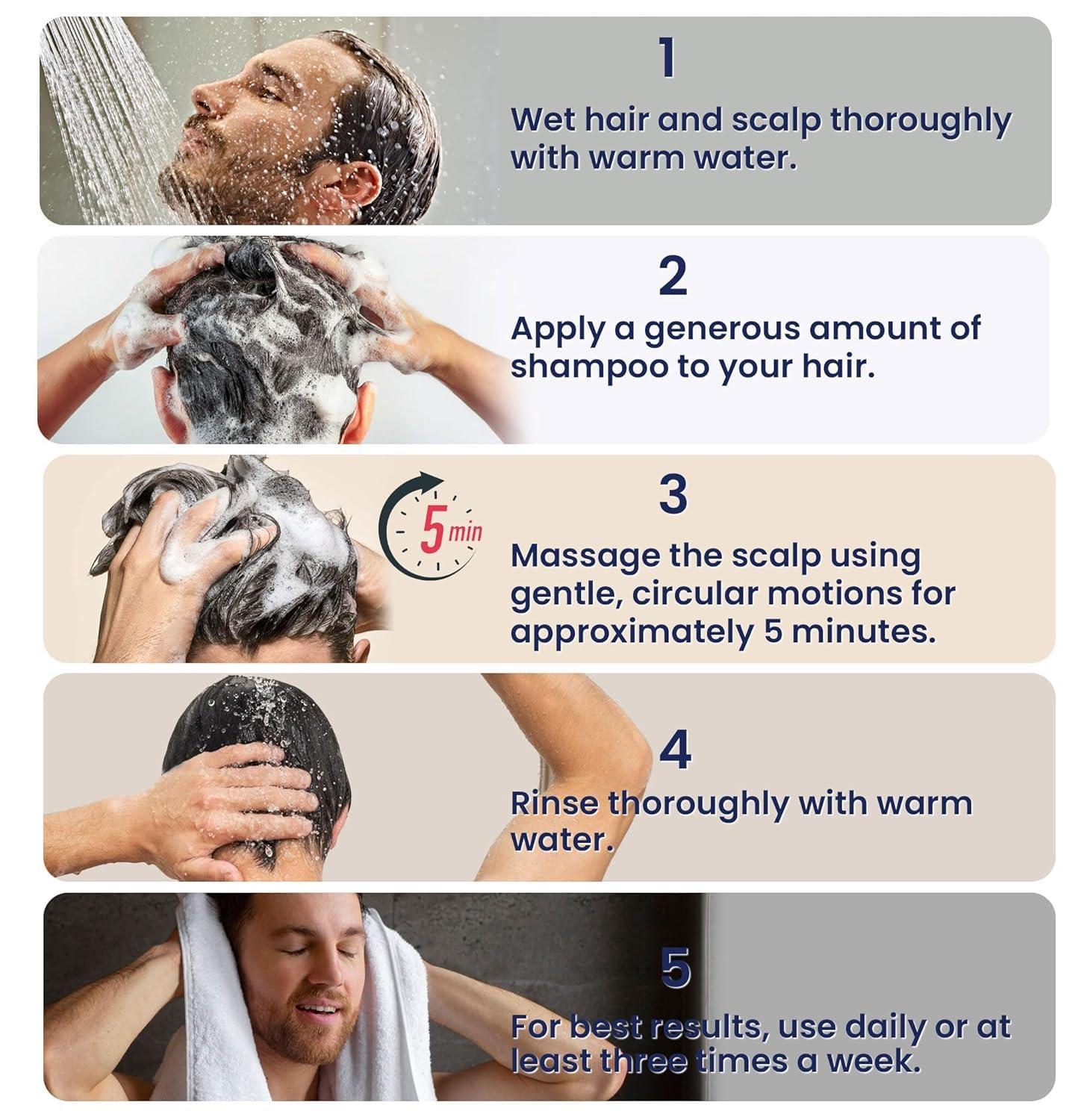 1
Wet hair and scalp thoroughly with warm water.

2
Apply a generous amount of shampoo to your hair.

5 min

3
Massage the scalp using gentle, circular motions for approximately 5 minutes.

4
Rinse thoroughly with warm water.

5
For best results, use daily or at least three times a week.