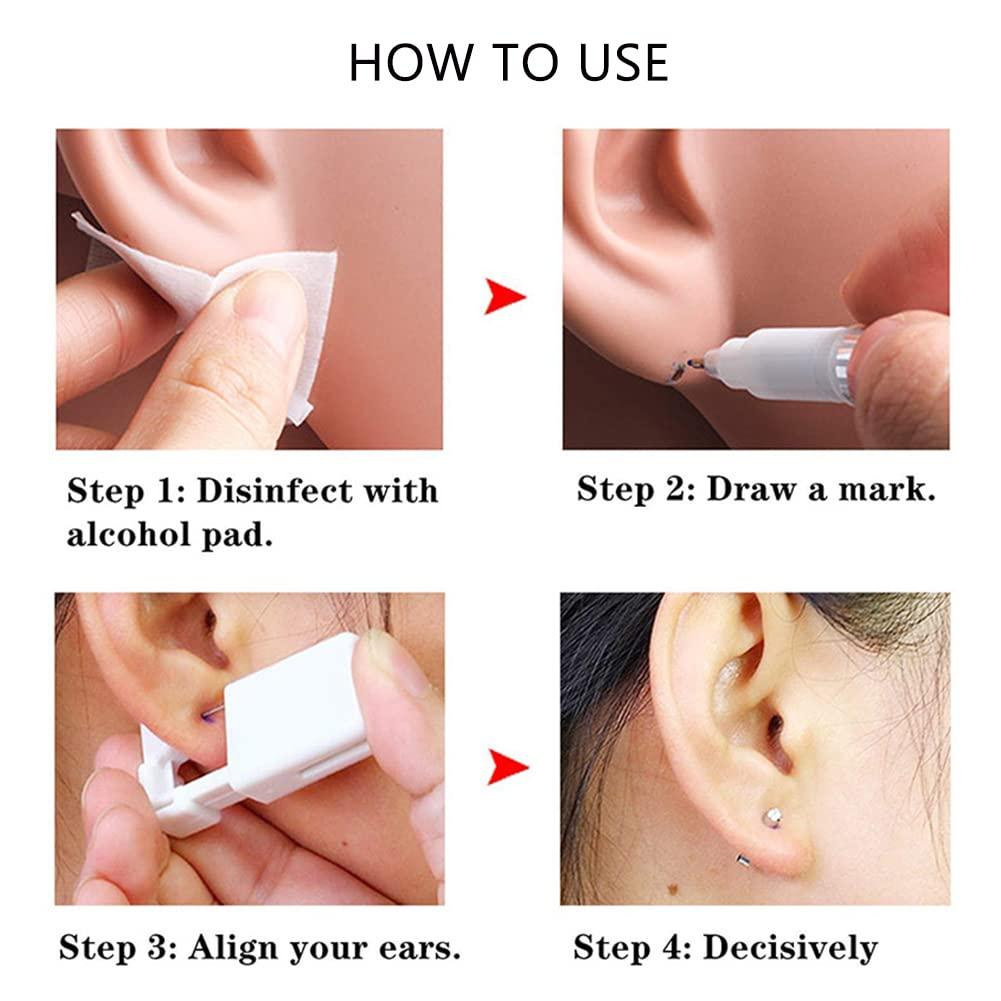 HOW TO USE

Step 1: Disinfect with alcohol pad.

Step 2: Draw a mark.

Step 3: Align your ears.

Step 4: Decisively