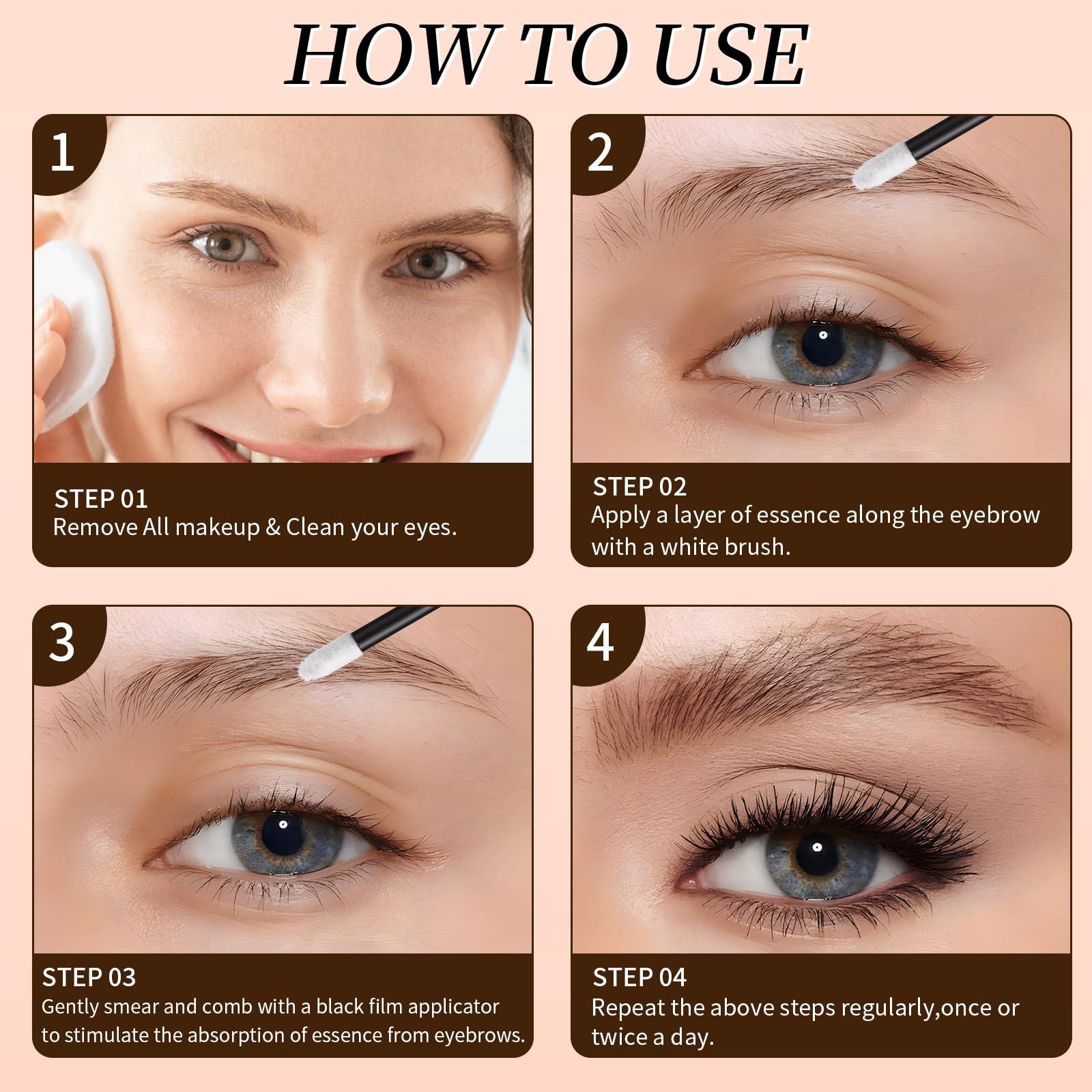 HOW TO USE

1

STEP 01
Remove All makeup & Clean your eyes.

2

STEP 02
Apply a layer of essence along the eyebrow with a white brush.

3

STEP 03
Gently smear and comb with a black film applicator to stimulate the absorption of essence from eyebrows.

4

STEP 04
Repeat the above steps regularly,once or twice a day.