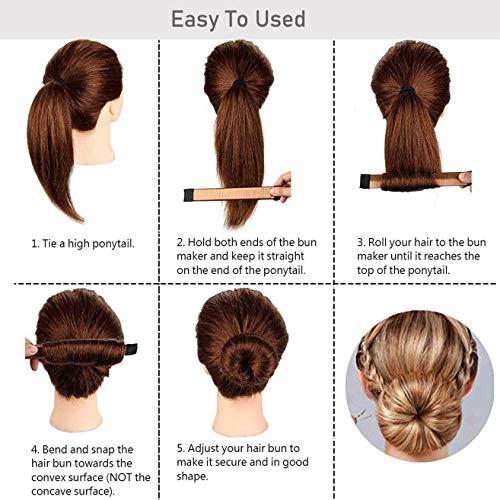 Easy To Used

1. Tie a high ponytail.

2. Hold both ends of the bun maker and keep it straight on the end of the ponytail.

3. Roll your hair to the bun maker until it reaches the top of the ponytail.

4. Bend and snap the hair bun towards the convex surface (NOT the concave surface).

5. Adjust your hair bun to make it secure and in good shape.