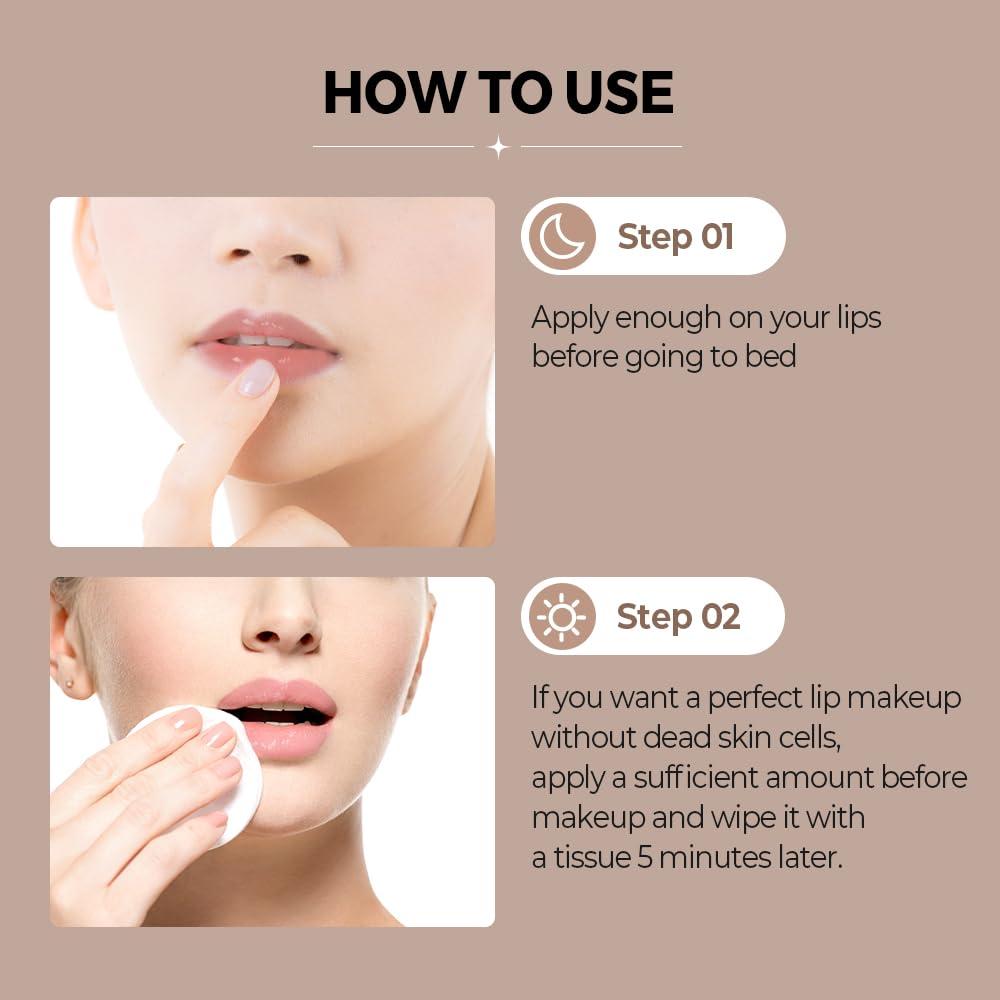 HOW TO USE

Step 01

Apply enough on your lips before going to bed

Step 02

If you want a perfect lip makeup without dead skin cells, apply a sufficient amount before makeup and wipe it with a tissue 5 minutes later.