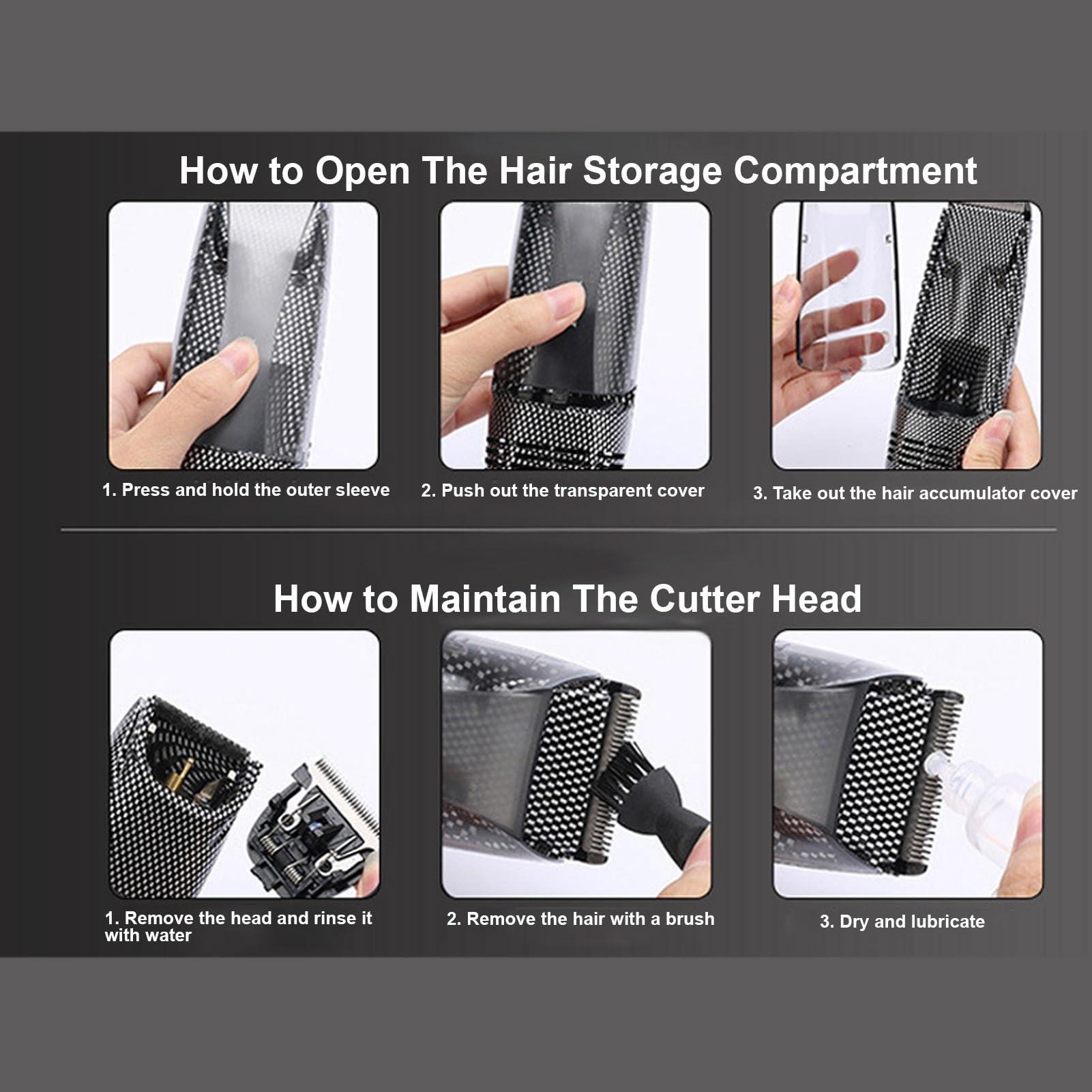 How to Open The Hair Storage Compartment

1. Press and hold the outer sleeve

2. Push out the transparent cover

3. Take out the hair accumulator cover

How to Maintain The Cutter Head

1. Remove the head and rinse it with water

2. Remove the hair with a brush

3. Dry and lubricate