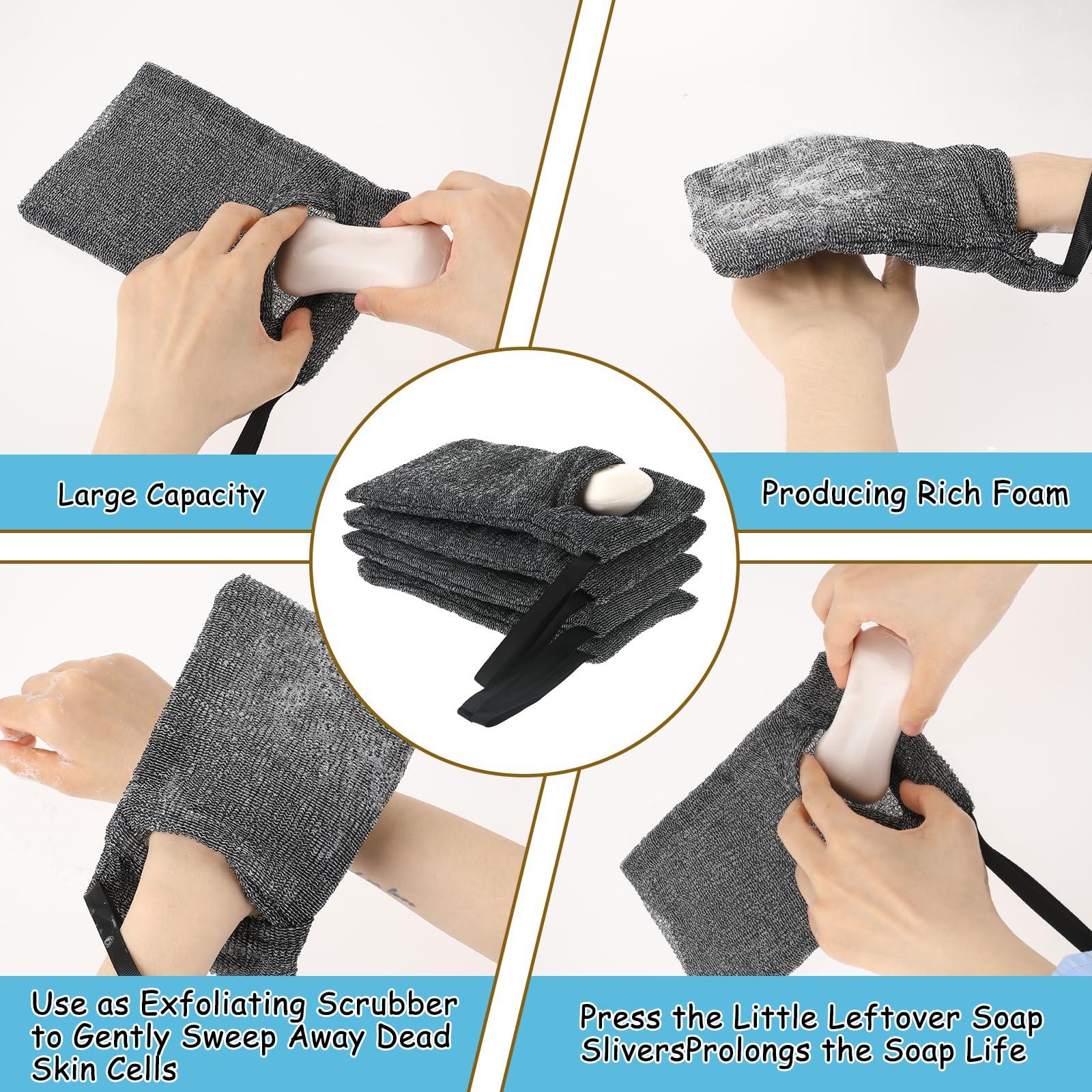 Large Capacity

Producing Rich Foam

Use as Exfoliating Scrubber to Gently Sweep Away Dead Skin Cells

Press the Little Leftover Soap SliversProlongs the Soap Life