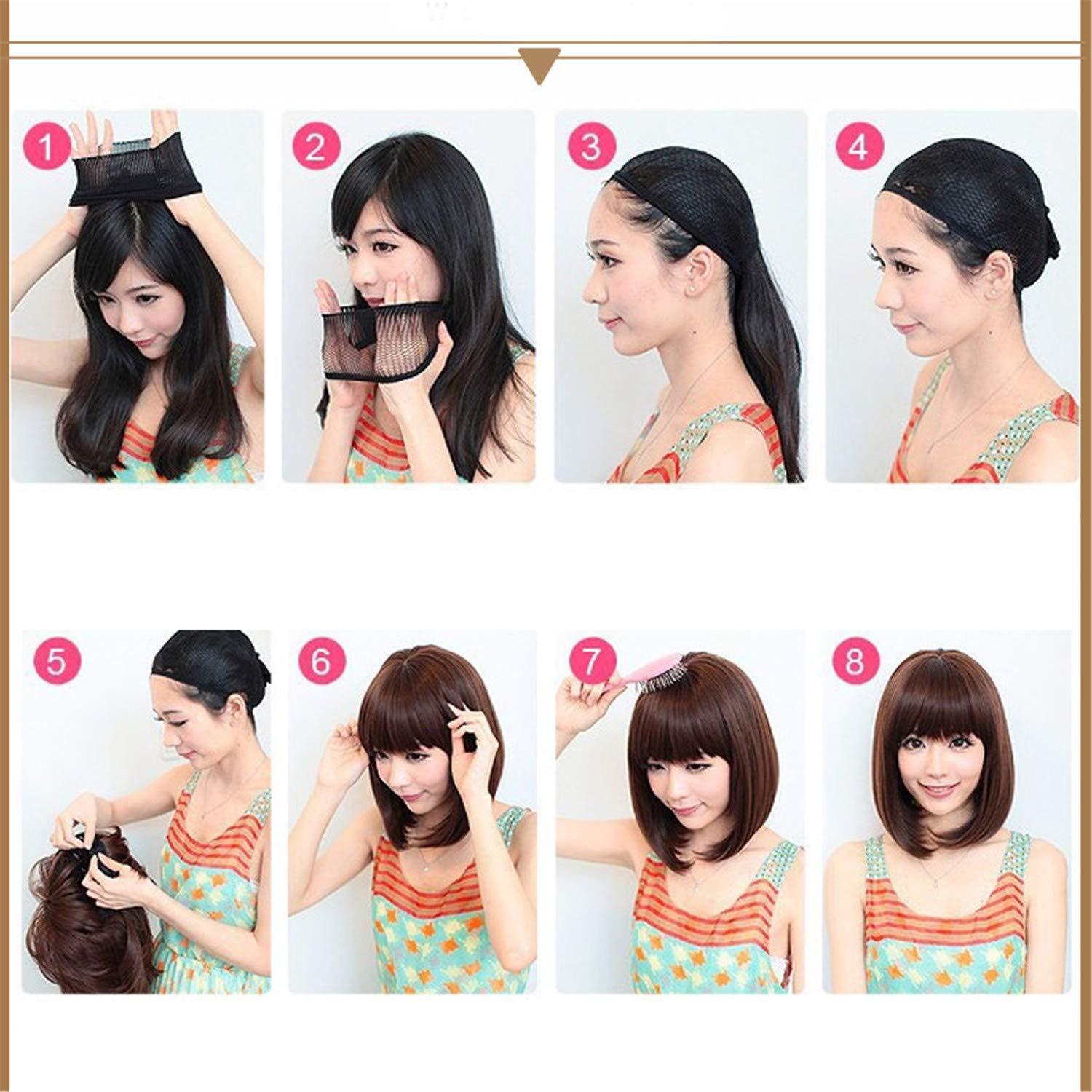 1
2
3
4
5
6
7
8