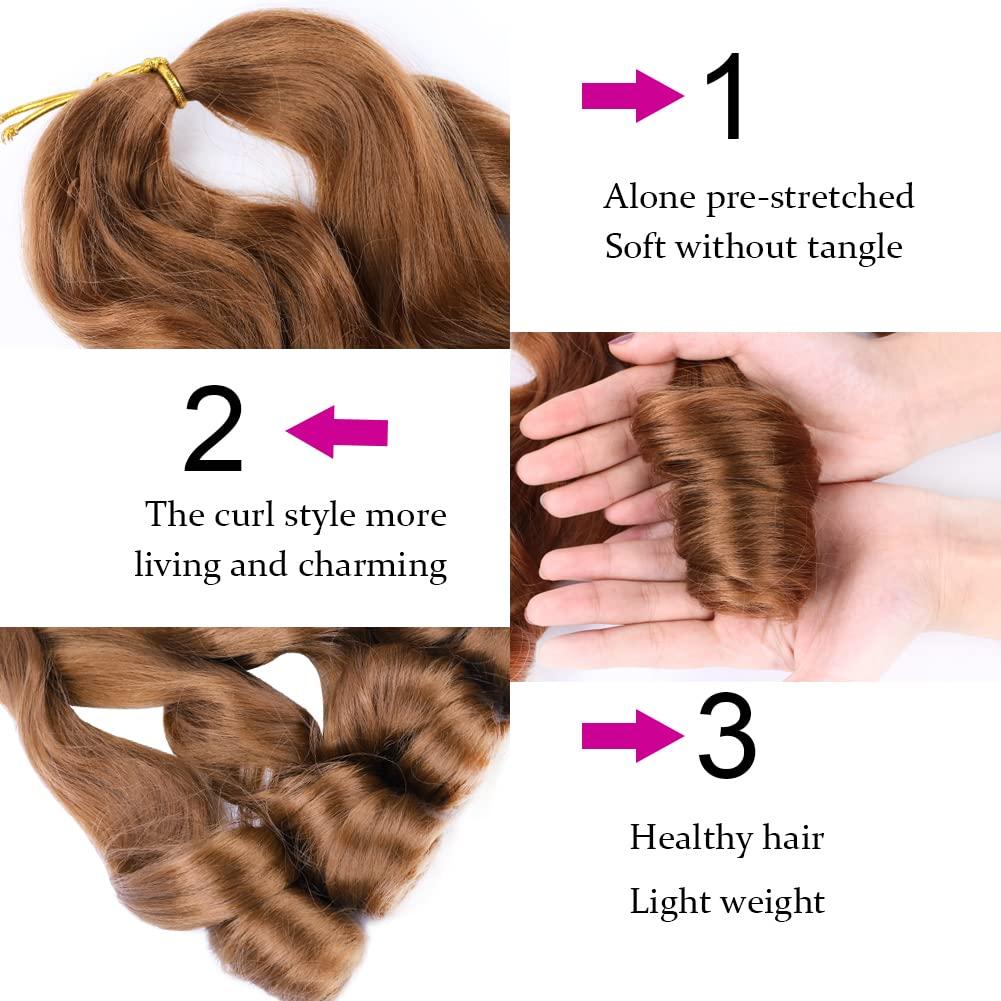 1

Alone pre-stretched
Soft without tangle

2

The curl style more
living and charming

3

Healthy hair
Light weight