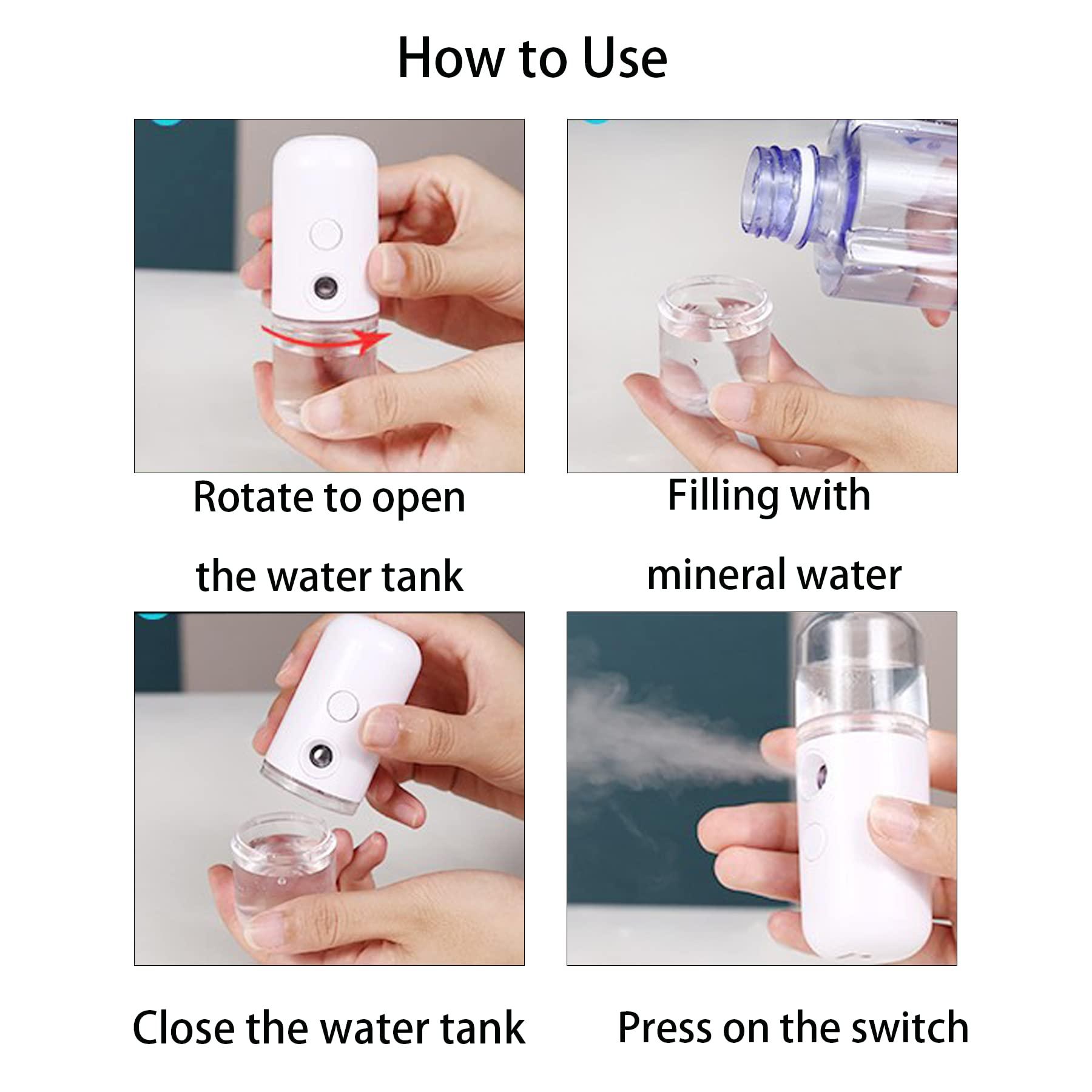 How to Use

Rotate to open the water tank

Filling with mineral water

Close the water tank

Press on the switch