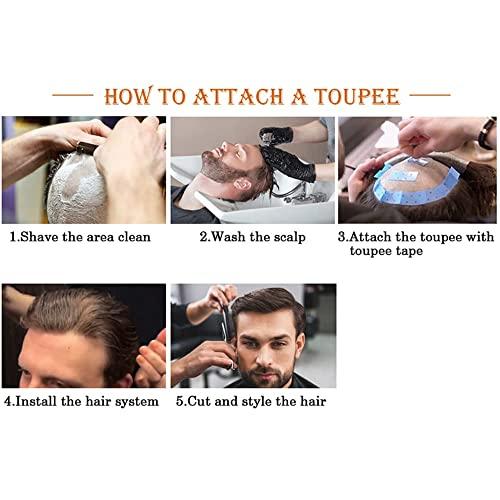 HOW TO ATTACH A TOUPEE

1.Shave the area clean

2.Wash the scalp

3.Attach the toupee with toupee tape

4.Install the hair system

5.Cut and style the hair