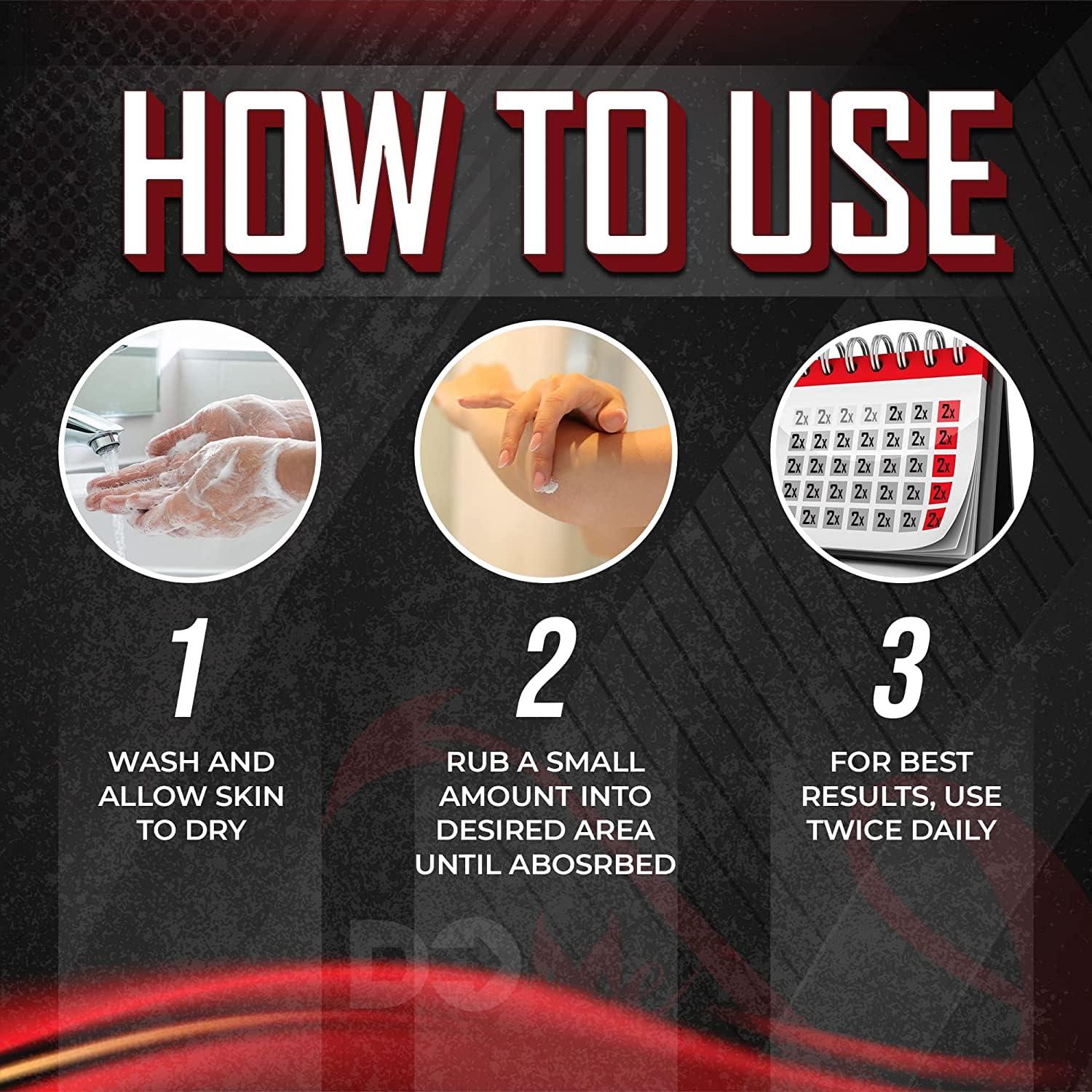 HOW TO USE

2x 2x 2x 2x 2x 2x 2x
2x 2x 2x 2x 2x 2x 2x
2x 2x 2x 2x 2x 2x 2x
2x 2x 2x 2x 2x 2x 2x
2x 2x 2x 2x 2x 2x

1
WASH AND ALLOW SKIN TO DRY

2
RUB A SMALL AMOUNT INTO DESIRED AREA UNTIL ABOSRBED

3
FOR BEST RESULTS, USE TWICE DAILY