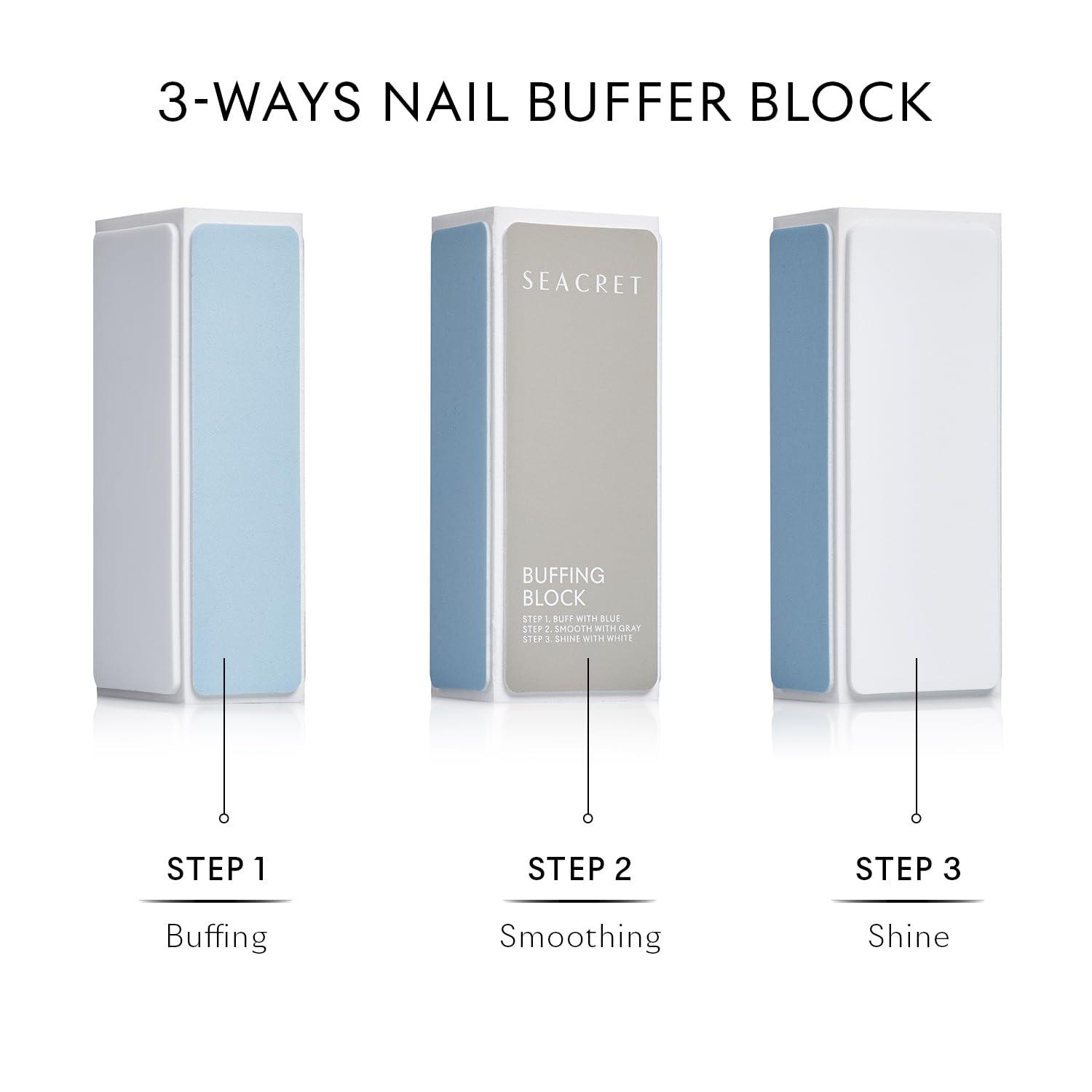 3-WAYS NAIL BUFFER BLOCK

SEACRET

BUFFING BLOCK

STEP 1. BUFF WITH BLUE
STEP 2. SMOOTH WITH GRAY
STEP 3. SHINE WITH WHITE

STEP 1

Buffing

STEP 2

Smoothing

STEP 3

Shine