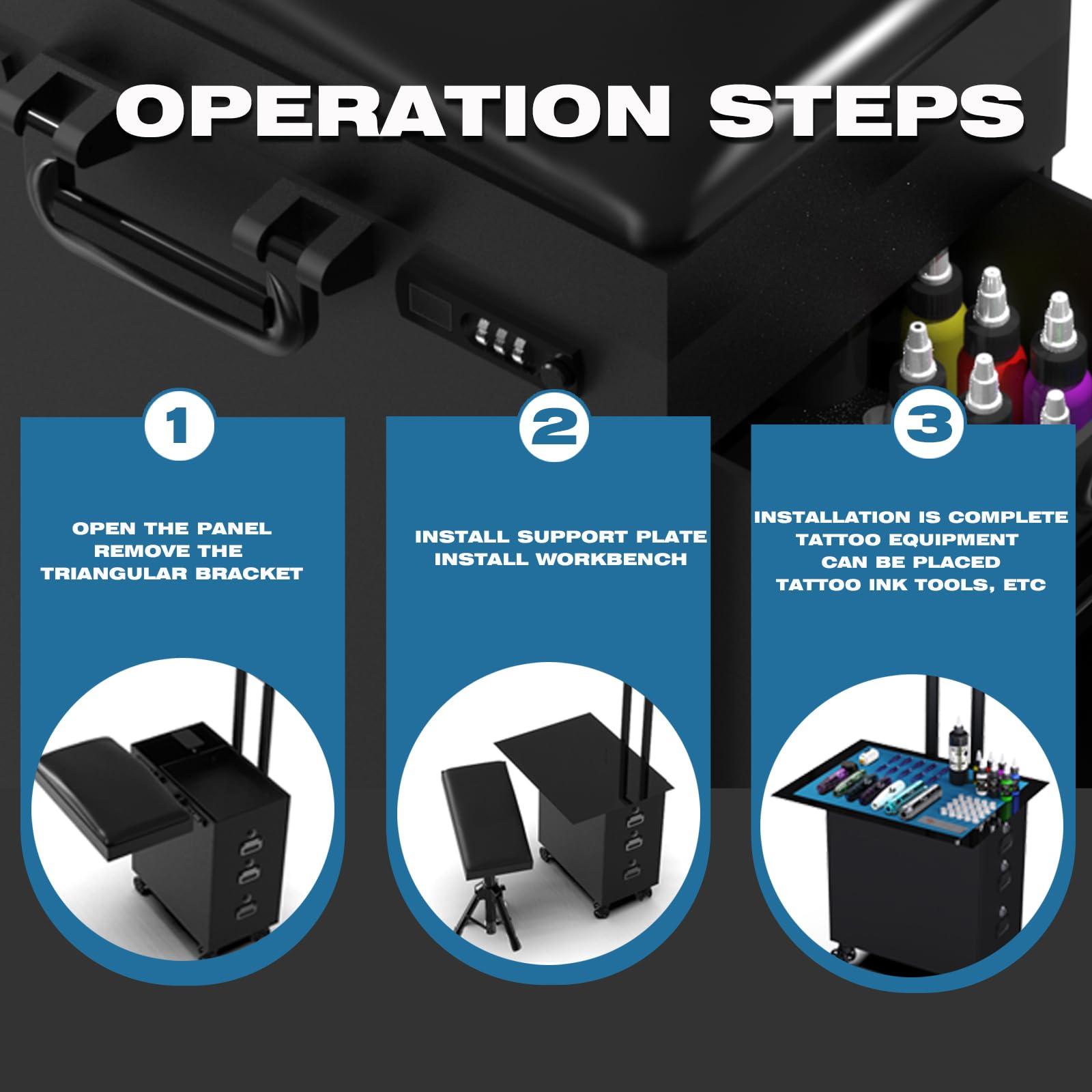 OPERATION STEPS

1

OPEN THE PANEL REMOVE THE TRIANGULAR BRACKET

2

INSTALL SUPPORT PLATE INSTALL WORKBENCH

3

INSTALLATION IS COMPLETE TATTOO EQUIPMENT CAN BE PLACED TATTOO INK TOOLS, ETC