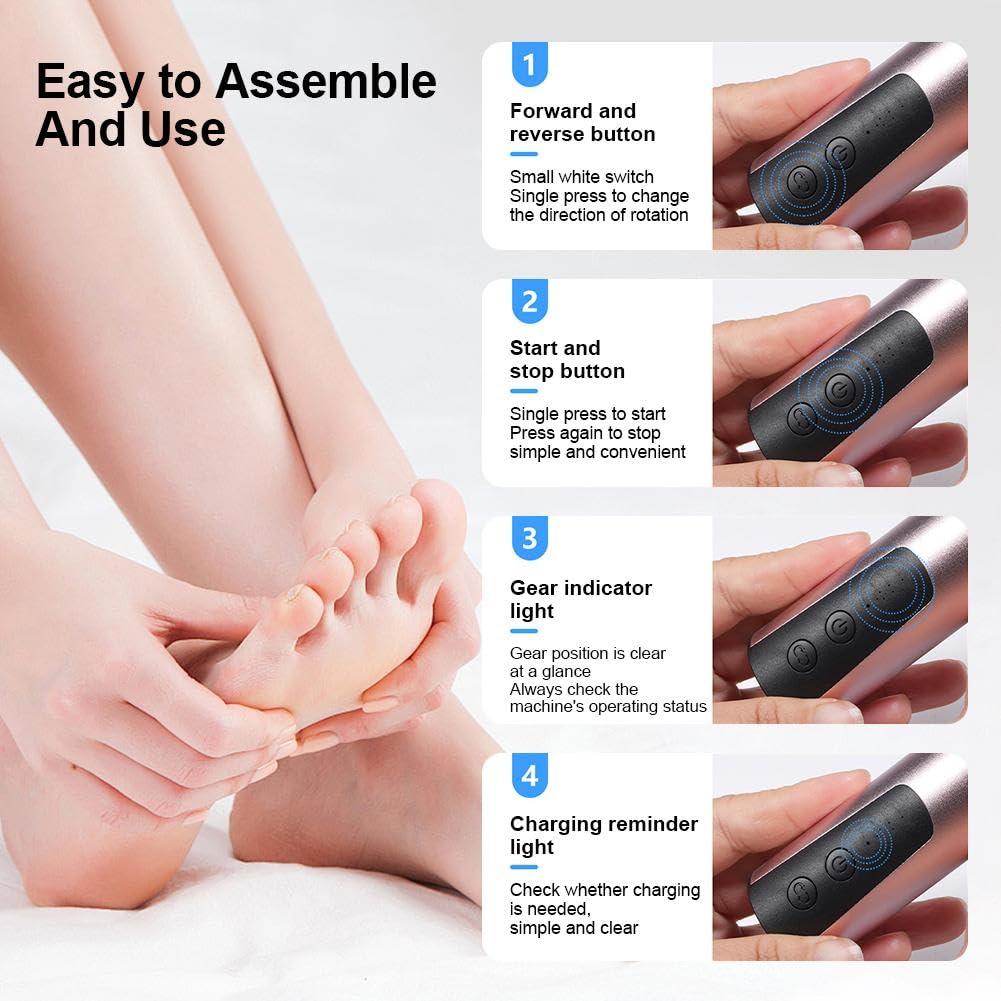 Easy to Assemble And Use

1

Forward and reverse button

Small white switch
Single press to change the direction of rotation

2

Start and stop button

Single press to start
Press again to stop
simple and convenient

3

Gear indicator light

Gear position is clear at a glance
Always check the machine's operating status

4

Charging reminder light

Check whether charging is needed,
simple and clear