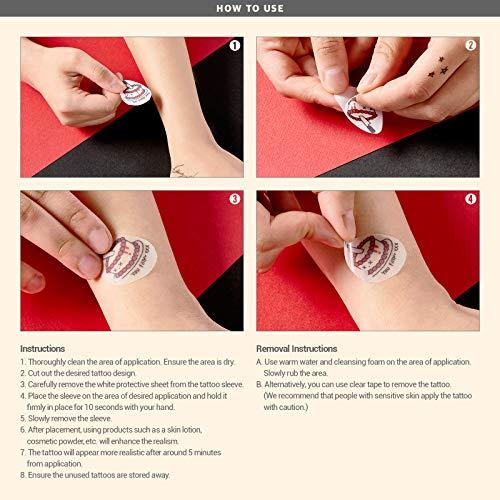 HOW TO USE

1

2

3

4

Instructions
1. Thoroughly clean the area of application. Ensure the area is dry.
2. Cut out the desired tattoo design.
3. Carefully remove the white protective sheet from the tattoo sleeve.
4. Place the sleeve on the area of desired application and hold it firmly in place for 10 seconds with your hand.
5. Slowly remove the sleeve.
6. After placement, using products such as a skin lotion, cosmetic powder, etc. will enhance the realism.
7. The tattoo will appear more realistic after around 5 minutes from application.
8. Ensure the unused tattoos are stored away.

Removal Instructions
A. Use warm water and cleansing foam on the area of application. Slowly rub the area.
B. Alternatively, you can use clear tape to remove the tattoo. (We recommend that people with sensitive skin apply the tattoo with caution.)