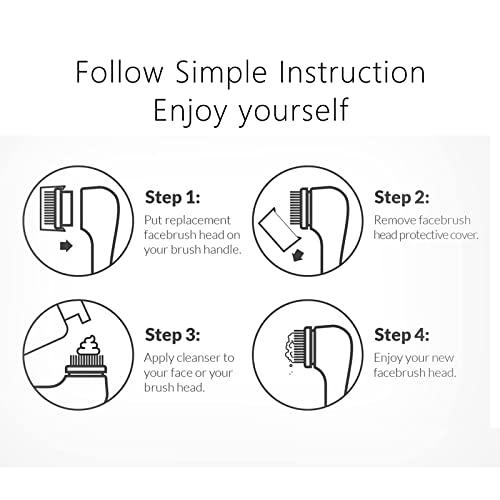 Follow Simple Instruction
Enjoy yourself

Step 1:
Put replacement facebrush head on your brush handle.

Step 2:
Remove facebrush head protective cover.

Step 3:
Apply cleanser to your face or your brush head.

Step 4:
Enjoy your new facebrush head.