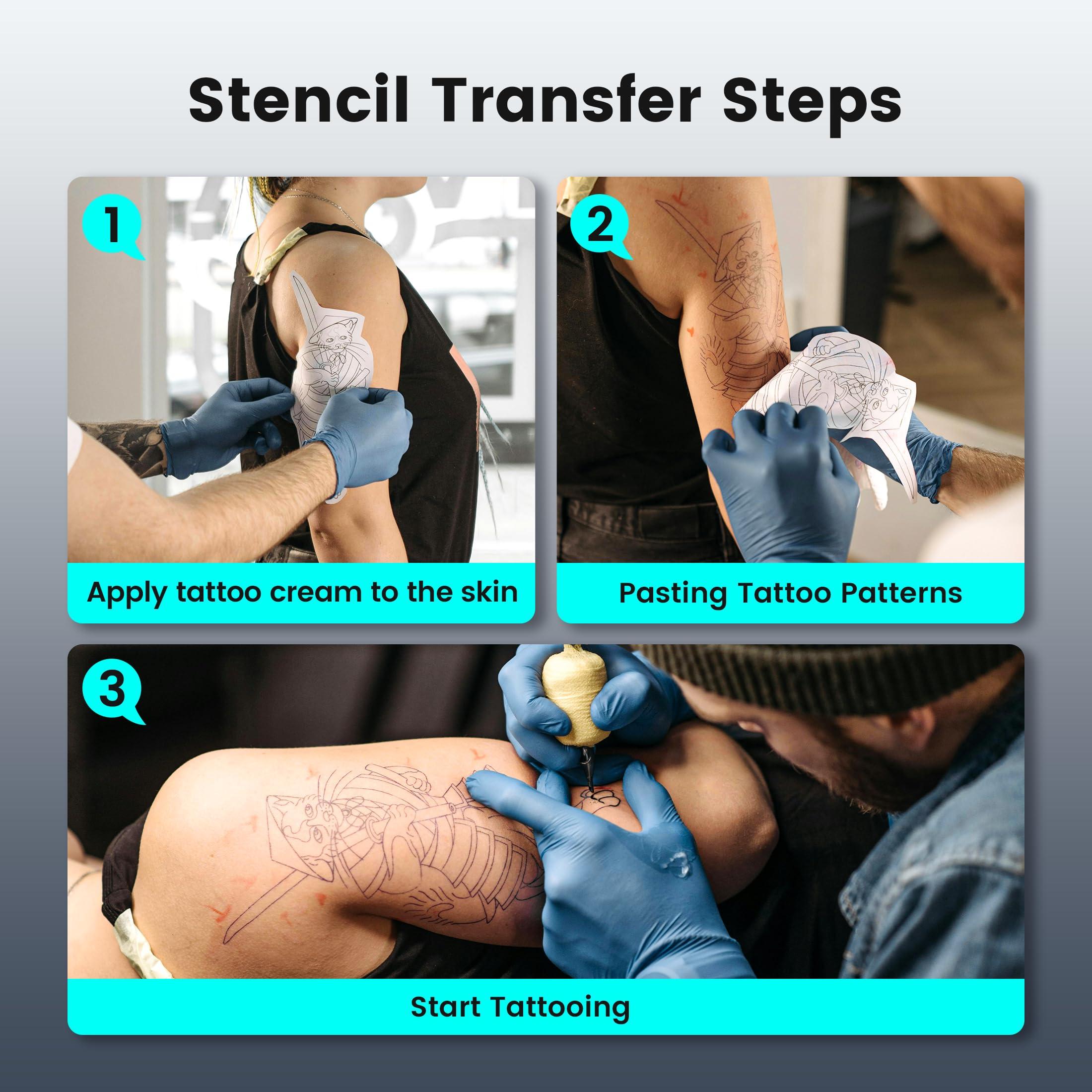 Stencil Transfer Steps

1

Apply tattoo cream to the skin

2

Pasting Tattoo Patterns

3

Start Tattooing