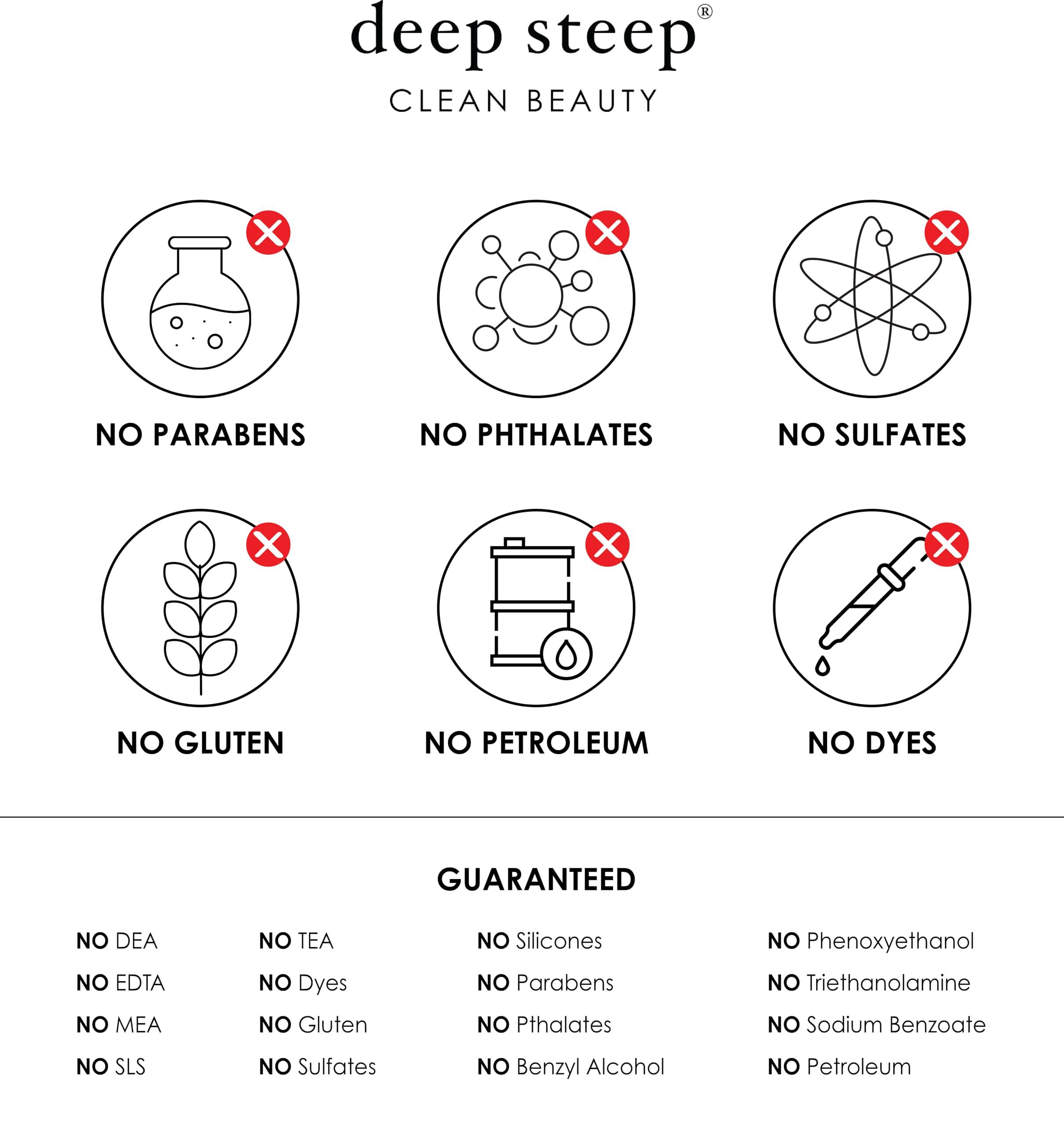 deep steep®

CLEAN BEAUTY

NO PARABENS

NO PHTHALATES

NO SULFATES

NO GLUTEN

NO PETROLEUM

NO DYES

GUARANTEED

NO DEA
NO EDTA
NO MEA
NO SLS

NO TEA
NO Dyes
NO Gluten
NO Sulfates

NO Silicones
NO Parabens
NO Pthalates
NO Benzyl Alcohol

NO Phenoxyethanol
NO Triethanolamine
NO Sodium Benzoate
NO Petroleum