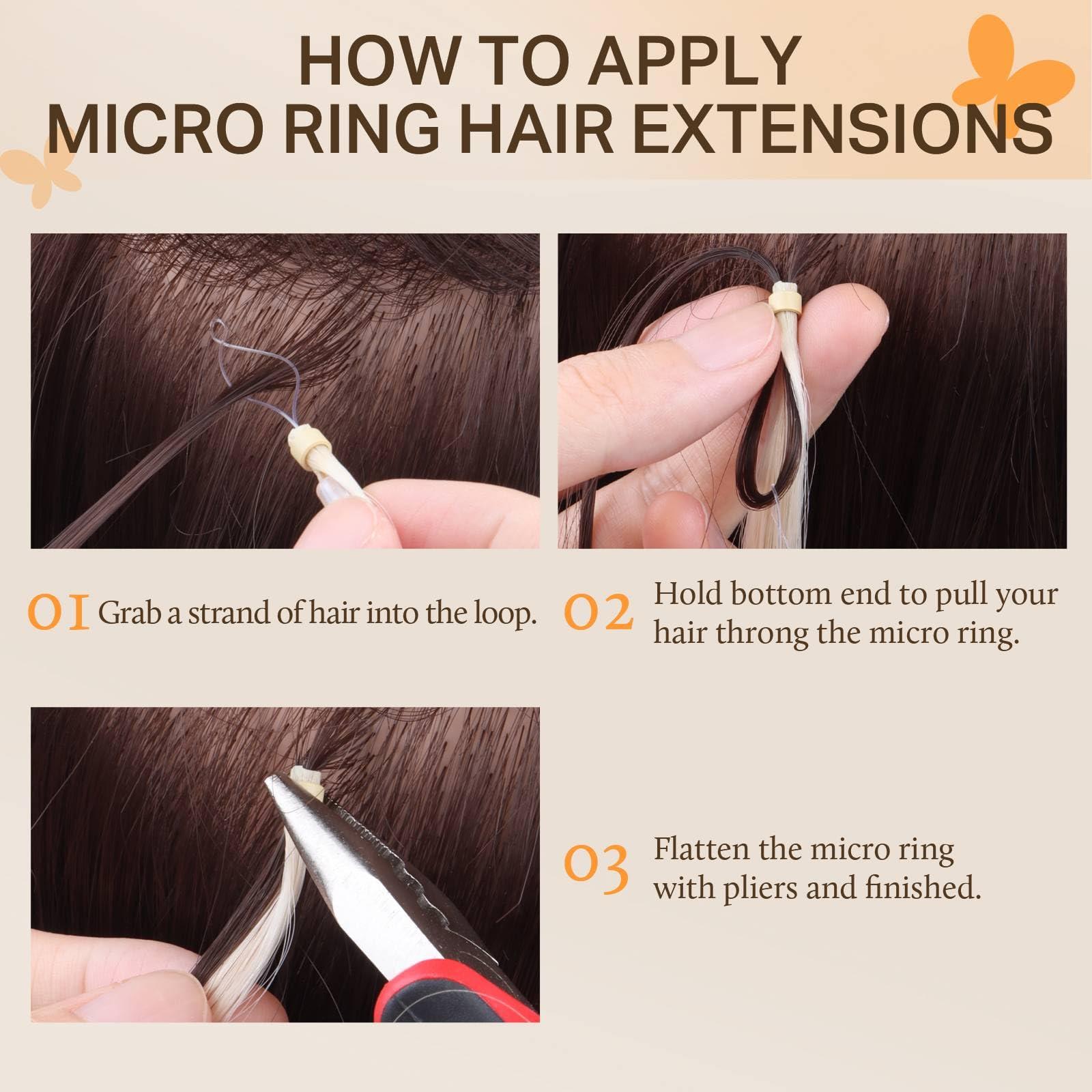 HOW TO APPLY
MICRO RING HAIR EXTENSIONS

01 Grab a strand of hair into the loop.

02 Hold bottom end to pull your hair throng the micro ring.

03 Flatten the micro ring with pliers and finished.