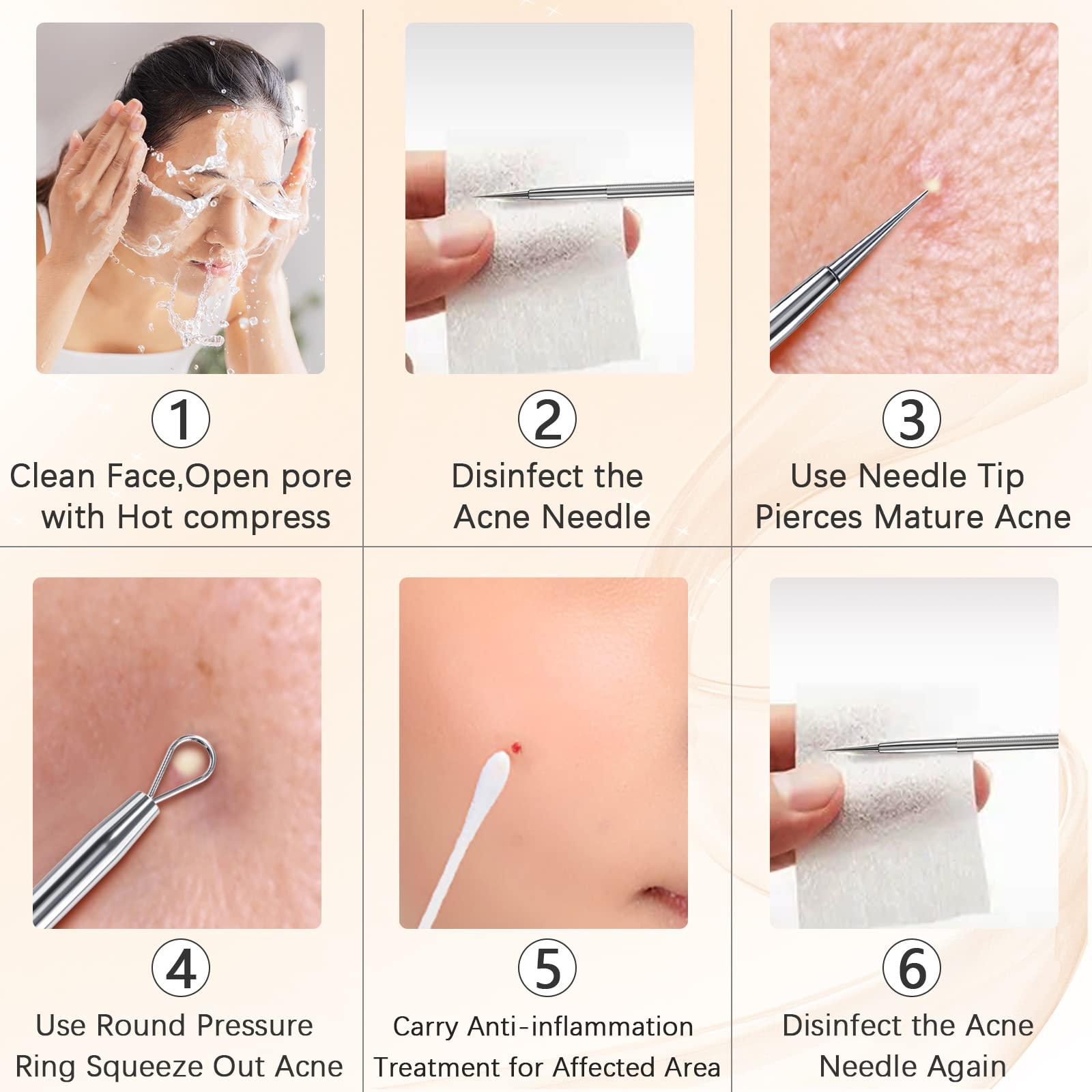 1
Clean Face,Open pore with Hot compress

2
Disinfect the Acne Needle

3
Use Needle Tip Pierces Mature Acne

4
Use Round Pressure Ring Squeeze Out Acne

5
Carry Anti-inflammation Treatment for Affected Area

6
Disinfect the Acne Needle Again