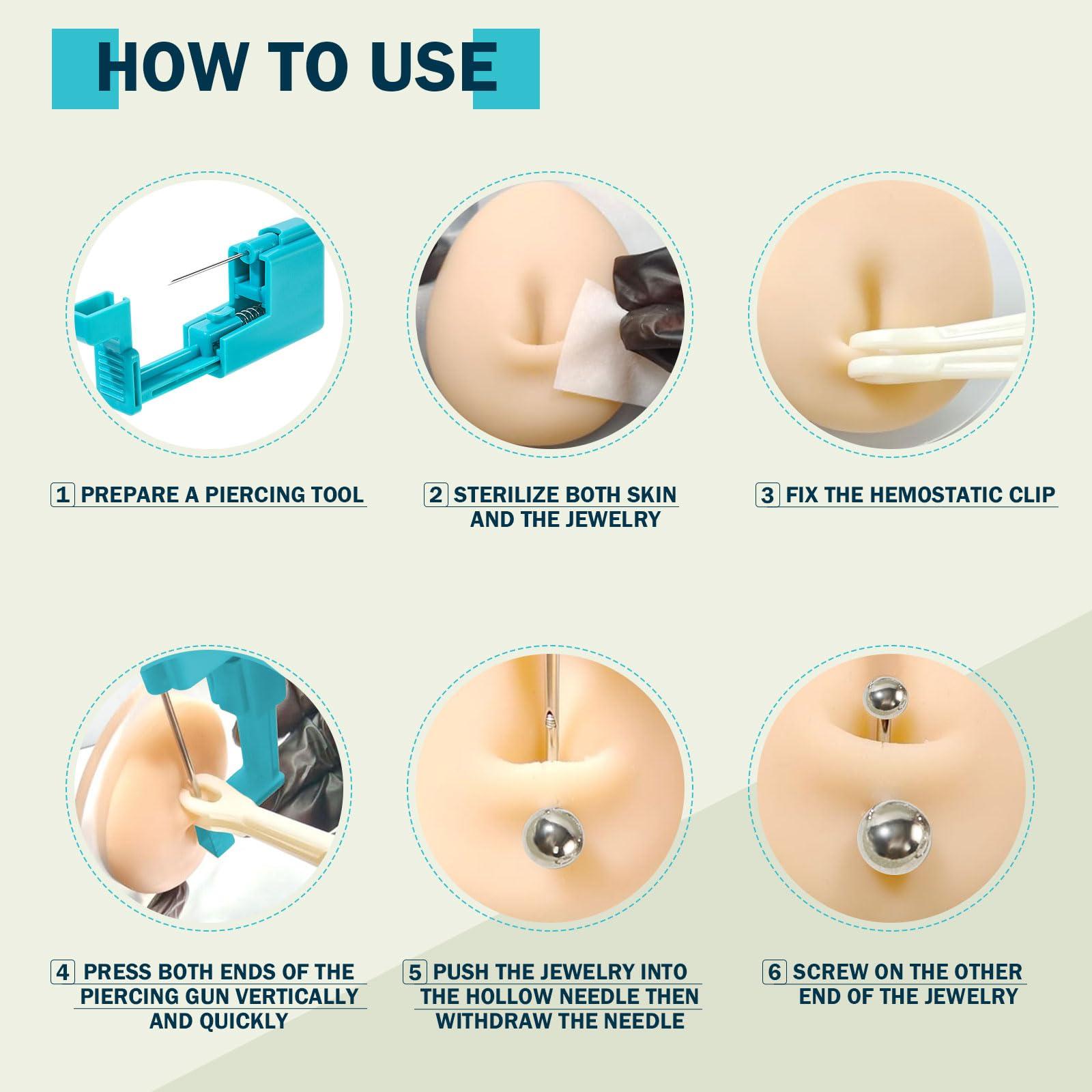 HOW TO USE

1 PREPARE A PIERCING TOOL

2 STERILIZE BOTH SKIN AND THE JEWELRY

3 FIX THE HEMOSTATIC CLIP

4 PRESS BOTH ENDS OF THE PIERCING GUN VERTICALLY AND QUICKLY

5 PUSH THE JEWELRY INTO THE HOLLOW NEEDLE THEN WITHDRAW THE NEEDLE

6 SCREW ON THE OTHER END OF THE JEWELRY