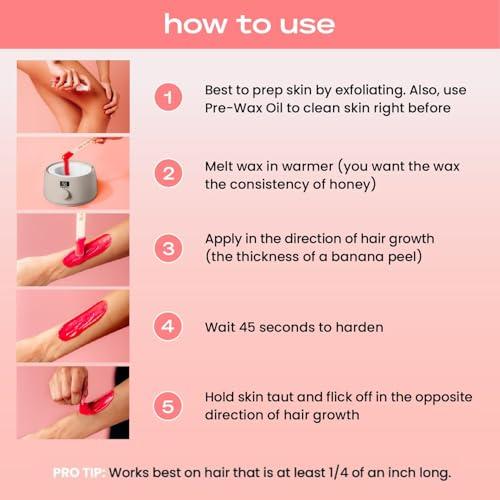 how to use

1 Best to prep skin by exfoliating. Also, use Pre-Wax Oil to clean skin right before

2 Melt wax in warmer (you want the wax the consistency of honey)

3 Apply in the direction of hair growth (the thickness of a banana peel)

4 Wait 45 seconds to harden

5 Hold skin taut and flick off in the opposite direction of hair growth

PRO TIP: Works best on hair that is at least 1/4 of an inch long.