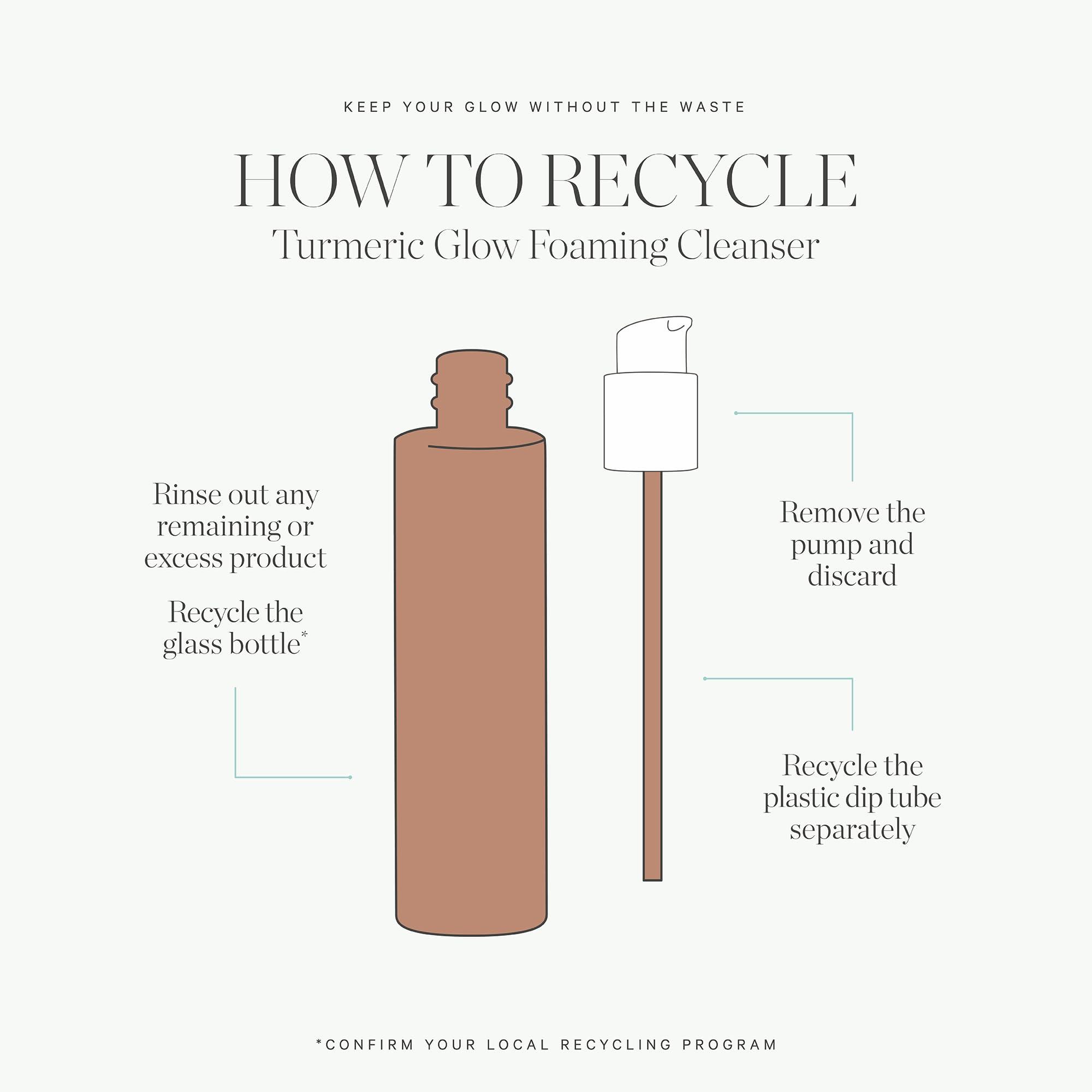 KEEP YOUR GLOW WITHOUT THE WASTE

HOW TO RECYCLE
Turmeric Glow Foaming Cleanser

Rinse out any remaining or excess product

Recycle the glass bottle*

Remove the pump and discard

Recycle the plastic dip tube separately

*CONFIRM YOUR LOCAL RECYCLING PROGRAM