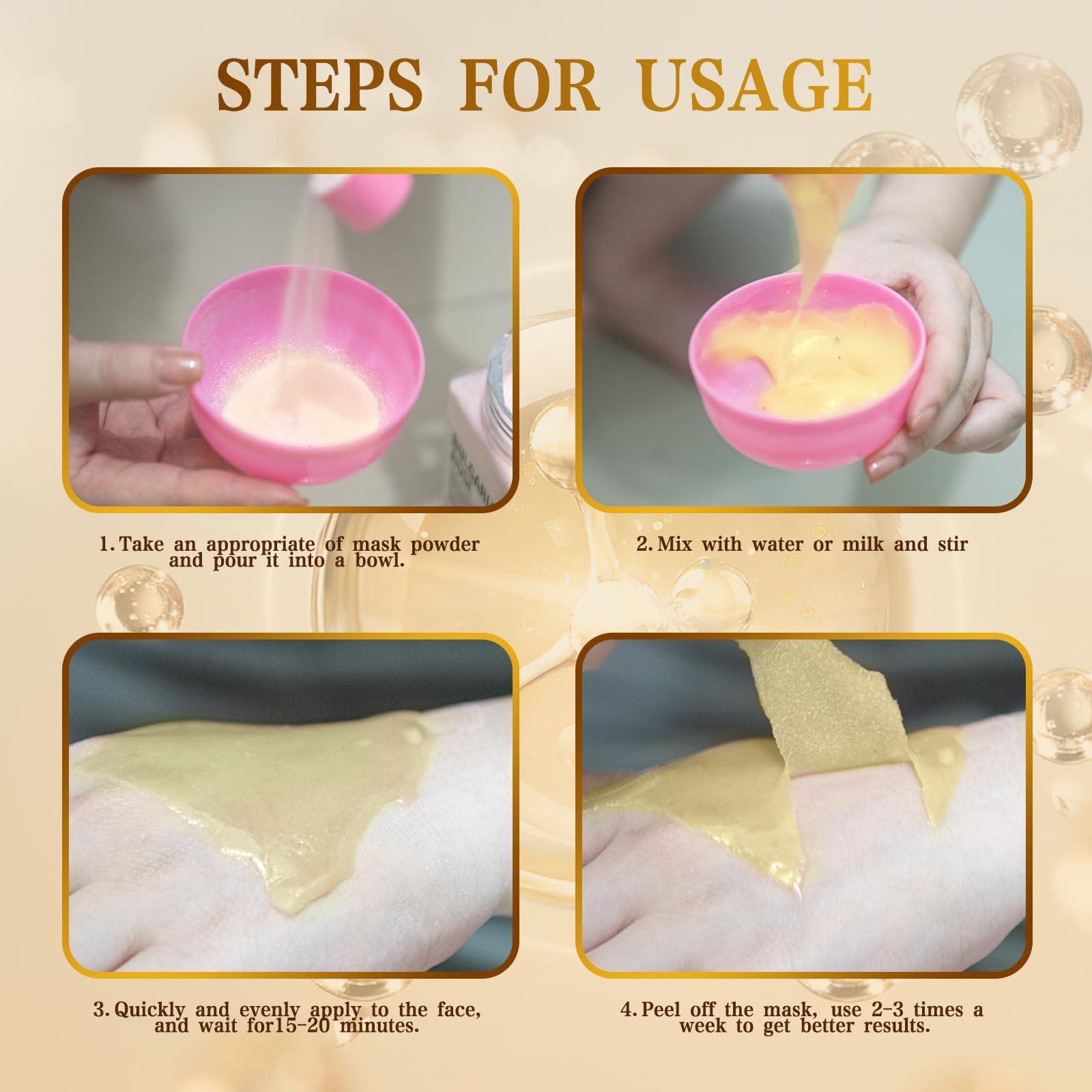 STEPS FOR USAGE

1. Take an appropriate of mask powder and pour it into a bowl.

2. Mix with water or milk and stir

3. Quickly and evenly apply to the face, and wait for15-20 minutes.

4. Peel off the mask, use 2-3 times a week to get better results.