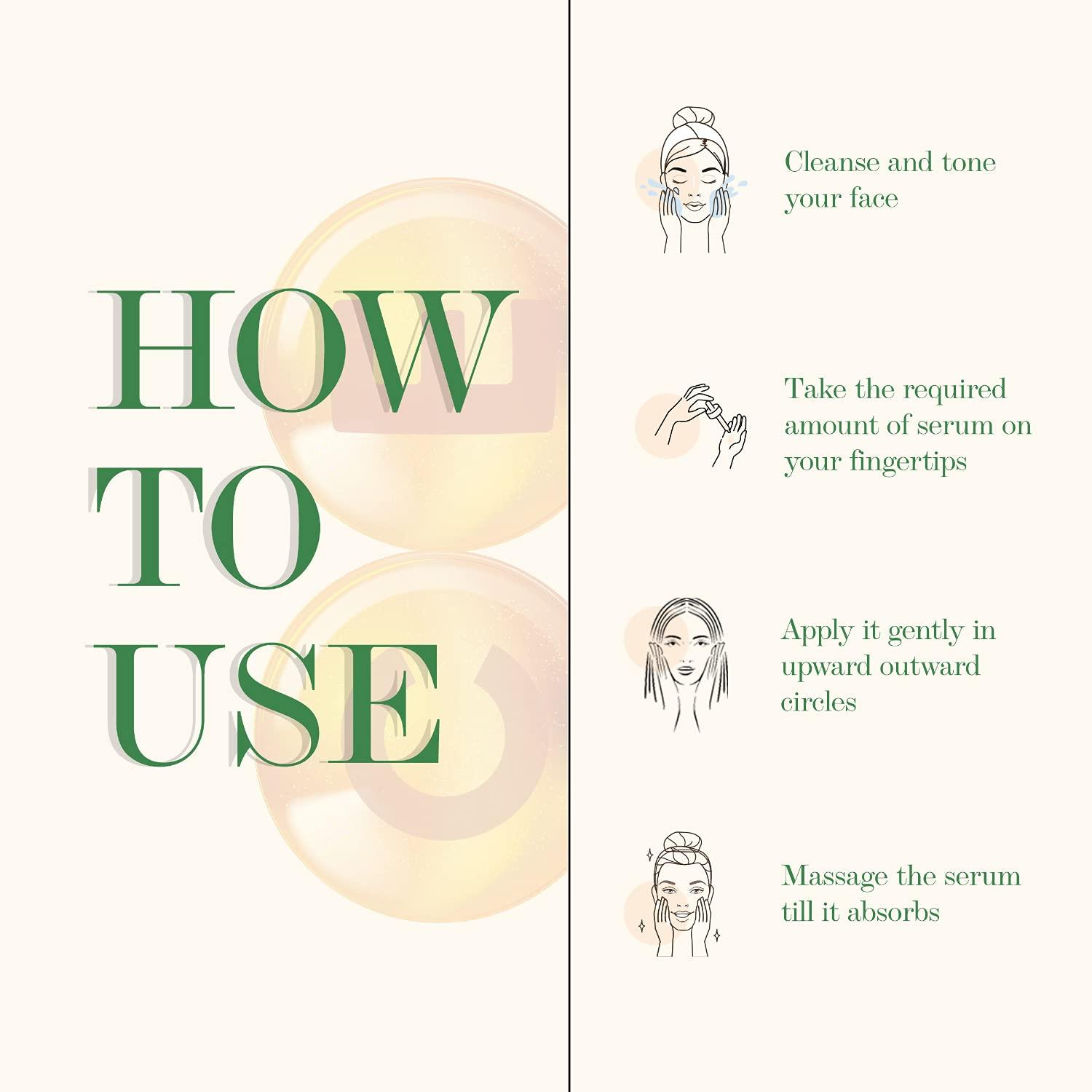 HOW TO USE

Cleanse and tone your face

Take the required amount of serum on your fingertips

Apply it gently in upward outward circles

Massage the serum till it absorbs