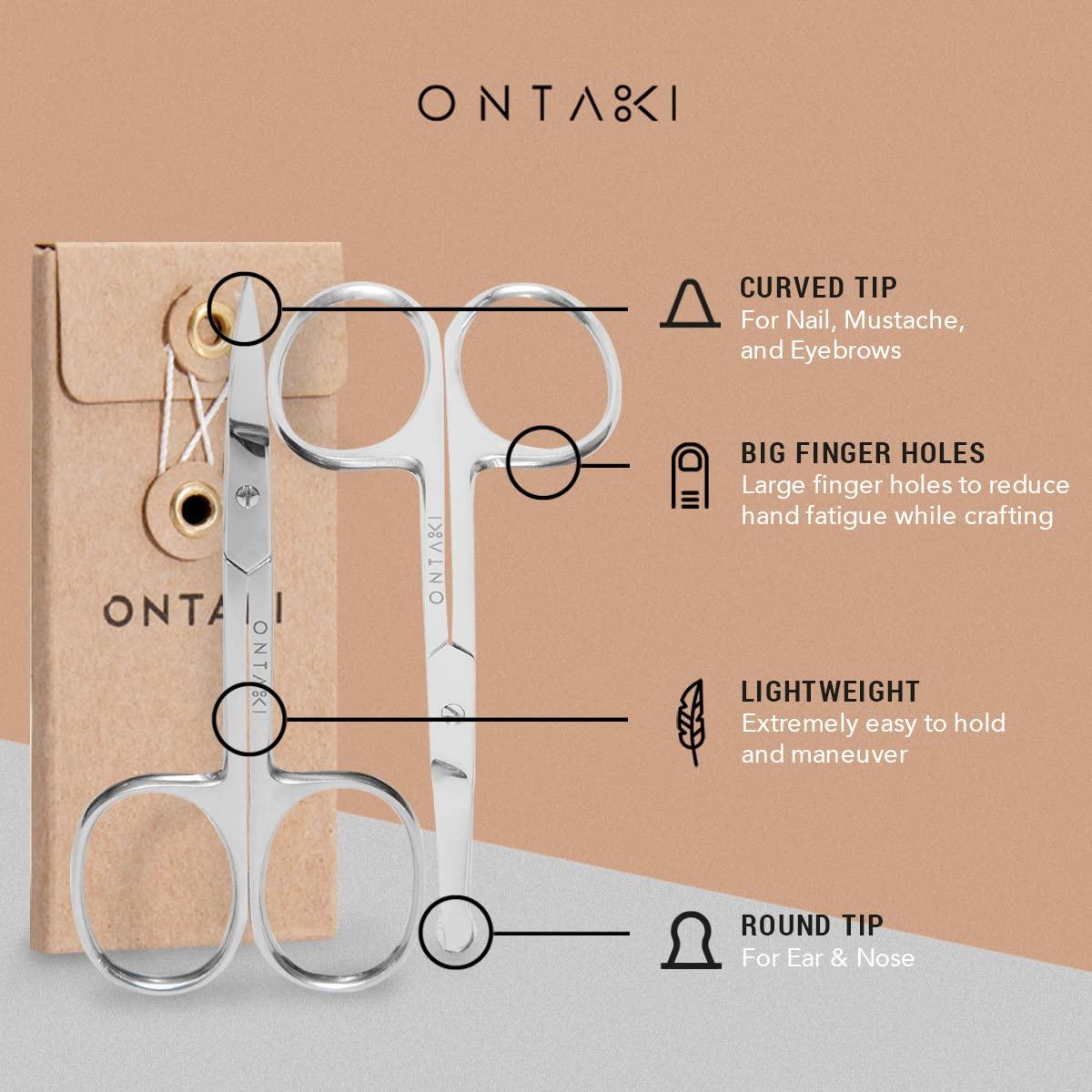 ONTAKI

ONTAKI

ONTAKI

ONTAKI

CURVED TIP
For Nail, Mustache, and Eyebrows

BIG FINGER HOLES
Large finger holes to reduce hand fatigue while crafting

LIGHTWEIGHT
Extremely easy to hold and maneuver

ROUND TIP
For Ear & Nose