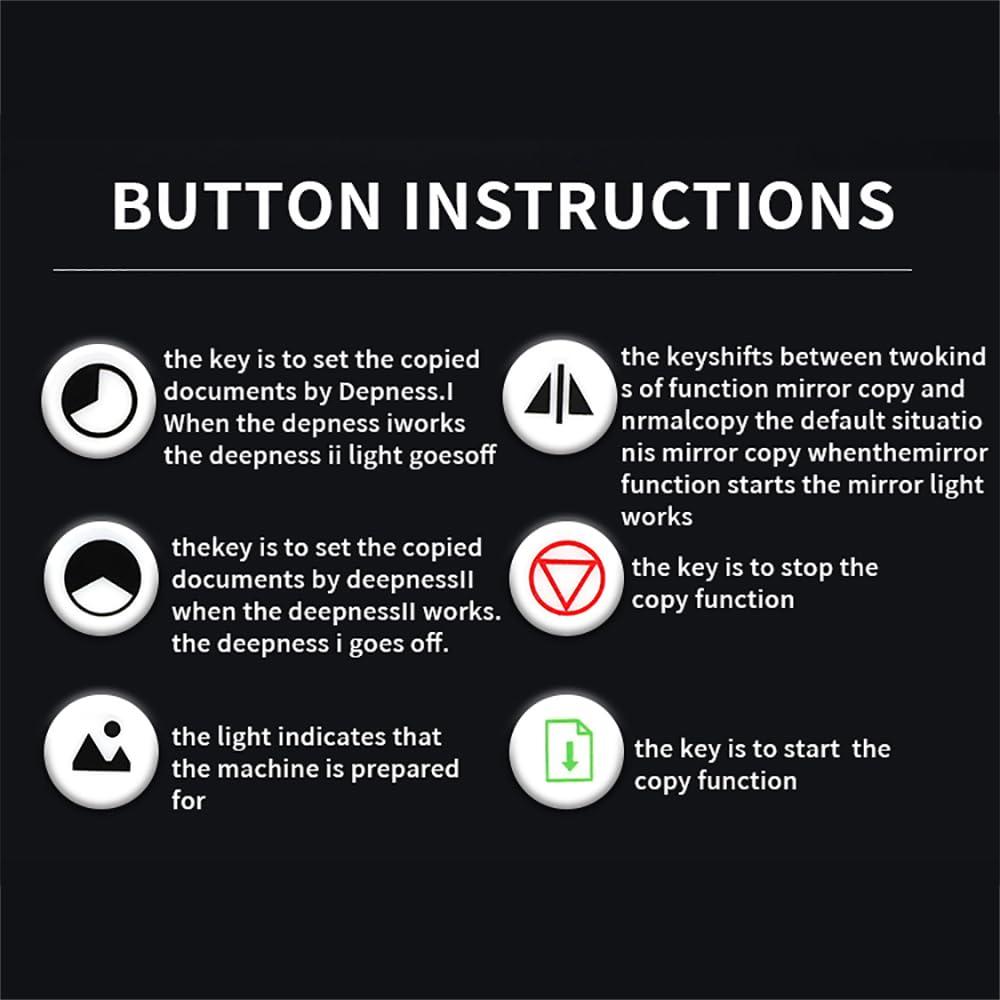 BUTTON INSTRUCTIONS

the key is to set the copied documents by Depness.I When the depness iworks the deepness ii light goesoff

thekey is to set the copied documents by deepnessII when the deepnessII works. the deepness i goes off.

the light indicates that the machine is prepared for

the keyshifts between twokind s of function mirror copy and nrmalcopy the default situatio nis mirror copy whenthemirror function starts the mirror light works

the key is to stop the copy function

the key is to start the copy function