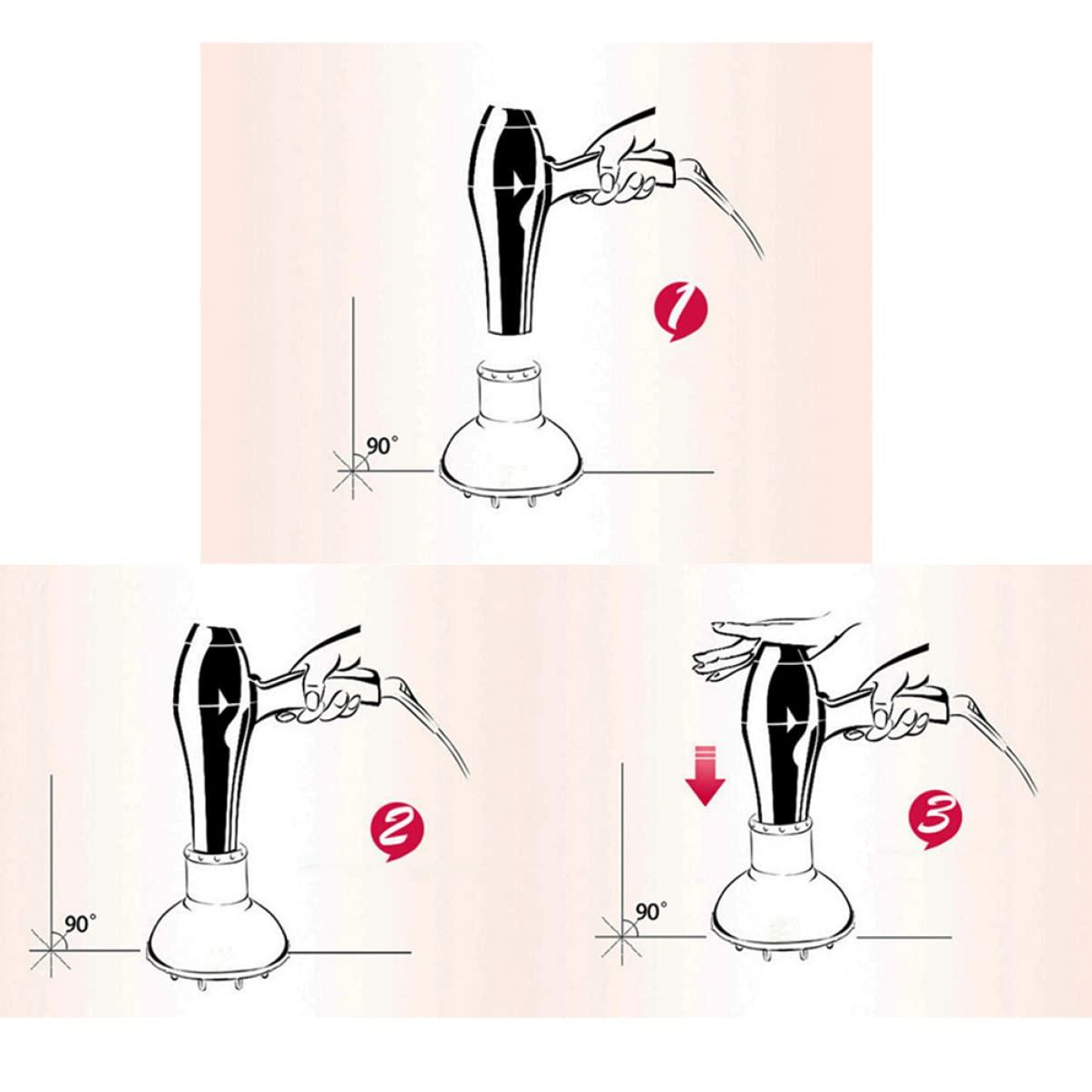 1

90°

2

90°

3

90°