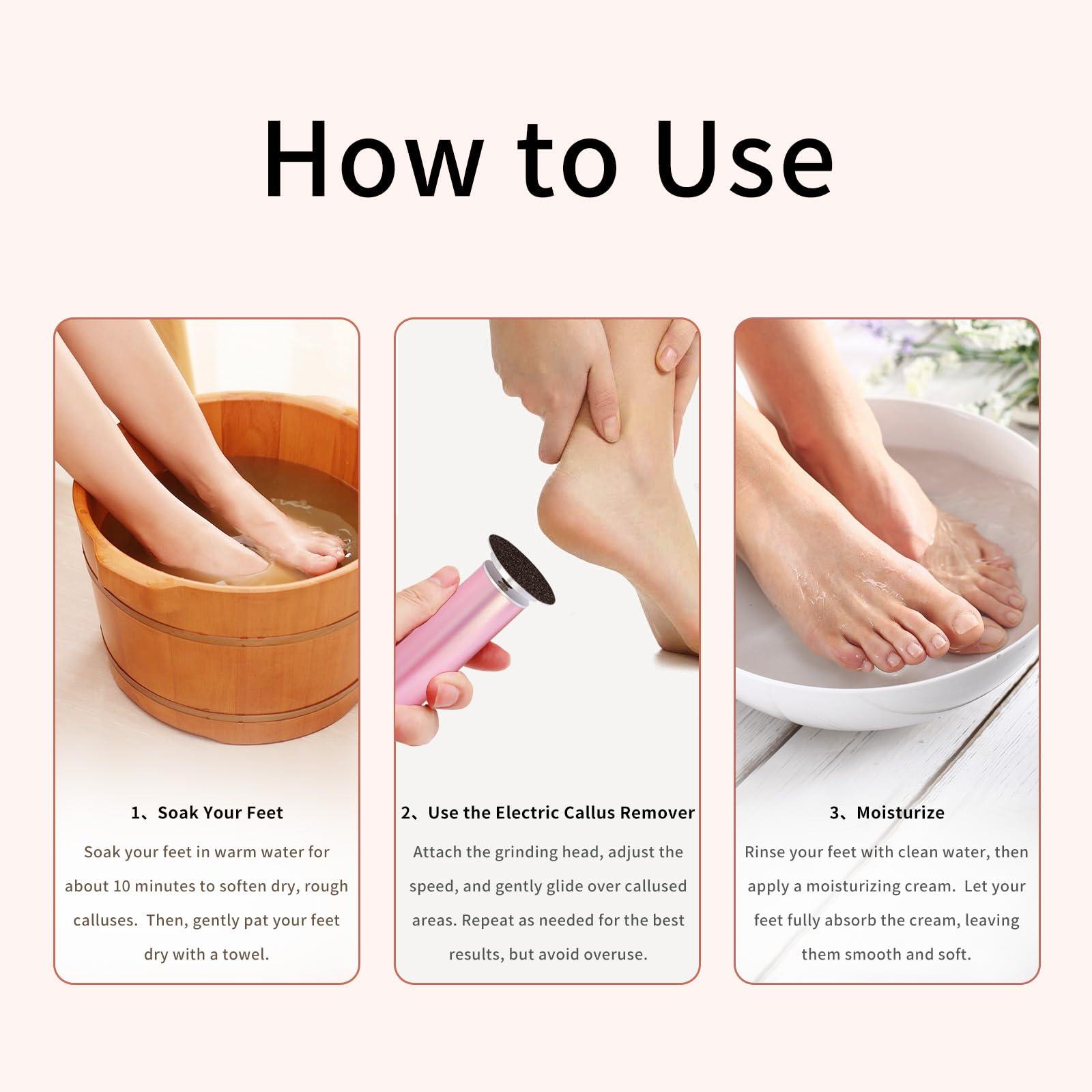 How to Use

1、Soak Your Feet

Soak your feet in warm water for about 10 minutes to soften dry, rough calluses. Then, gently pat your feet dry with a towel.

2、Use the Electric Callus Remover

Attach the grinding head, adjust the speed, and gently glide over callused areas. Repeat as needed for the best results, but avoid overuse.

3、Moisturize

Rinse your feet with clean water, then apply a moisturizing cream. Let your feet fully absorb the cream, leaving them smooth and soft.