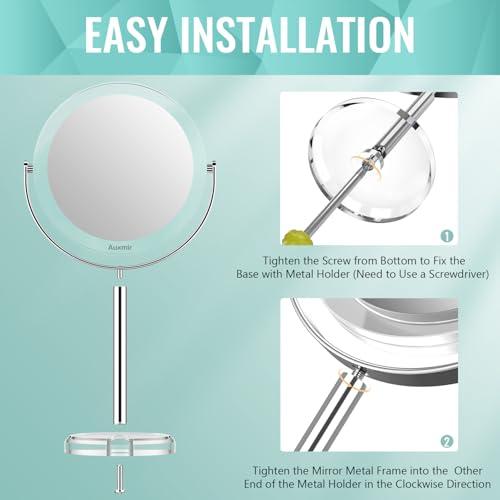 EASY INSTALLATION

Auxmir

1

Tighten the Screw from Bottom to Fix the Base with Metal Holder (Need to Use a Screwdriver)

2

Tighten the Mirror Metal Frame into the Other End of the Metal Holder in the Clockwise Direction